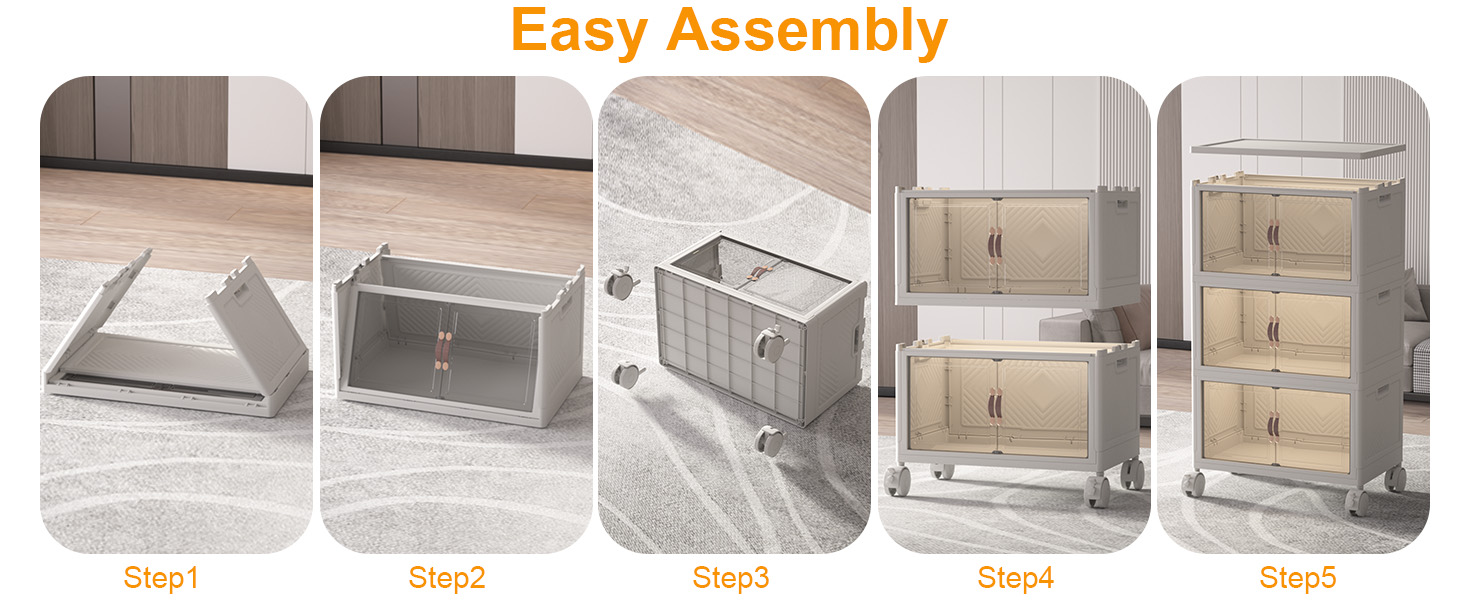 Easy Assembly

Step1

Step2

Step3

Step4

Step5