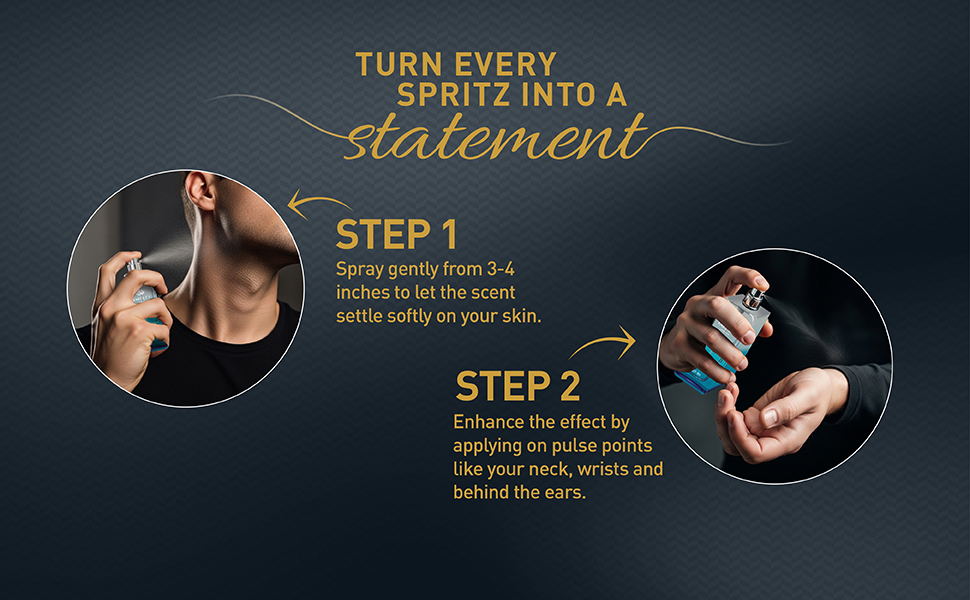 TURN EVERY SPRITZ INTO A statement

STEP 1
Spray gently from 3-4 inches to let the scent settle softly on your skin.

STEP 2
Enhance the effect by applying on pulse points like your neck, wrists and behind the ears.