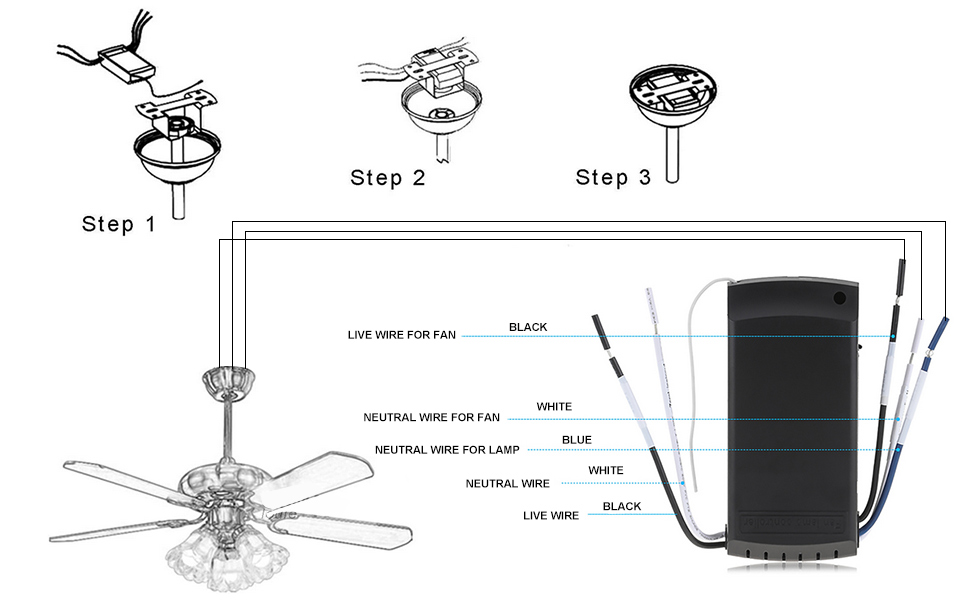 Step 1

Step 2

Step 3

LIVE WIRE FOR FAN
BLACK

NEUTRAL WIRE FOR FAN
WHITE

NEUTRAL WIRE FOR LAMP
BLUE

NEUTRAL WIRE
WHITE

LIVE WIRE
BLACK