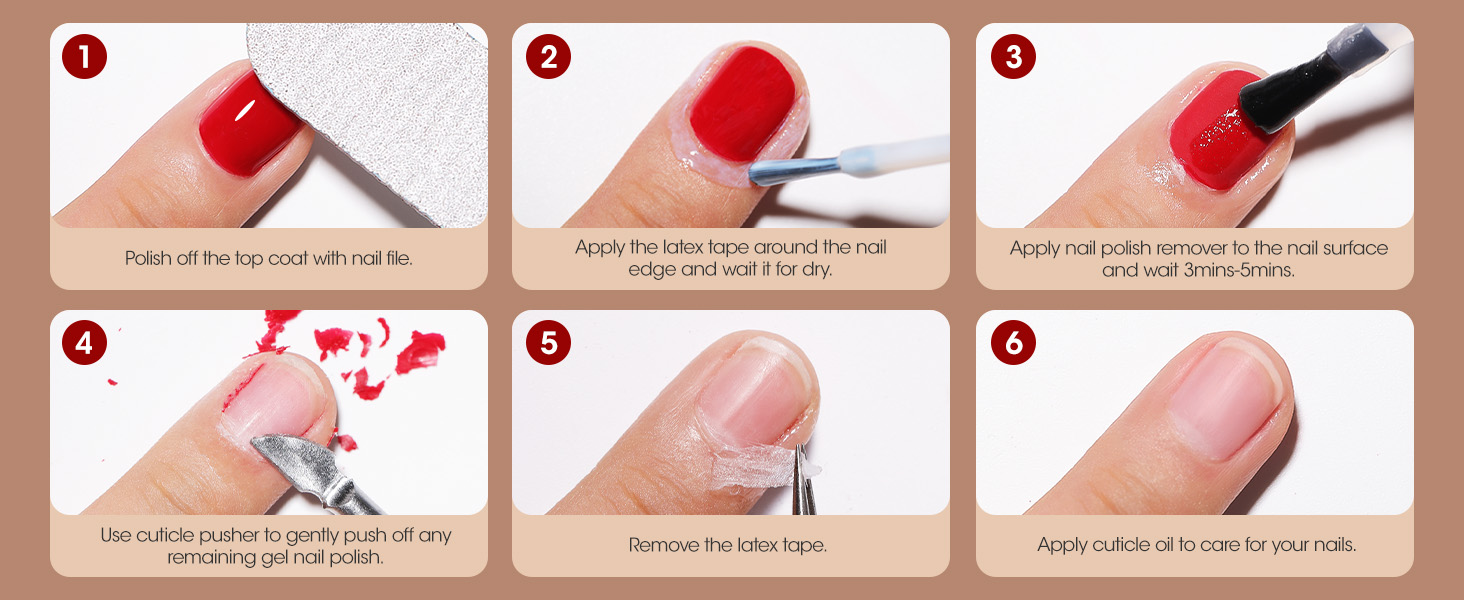 1
Polish off the top coat with nail file.

2
Apply the latex tape around the nail edge and wait it for dry.

3
Apply nail polish remover to the nail surface and wait 3mins-5mins.

4
Use cuticle pusher to gently push off any remaining gel nail polish.

5
Remove the latex tape.

6
Apply cuticle oil to care for your nails.