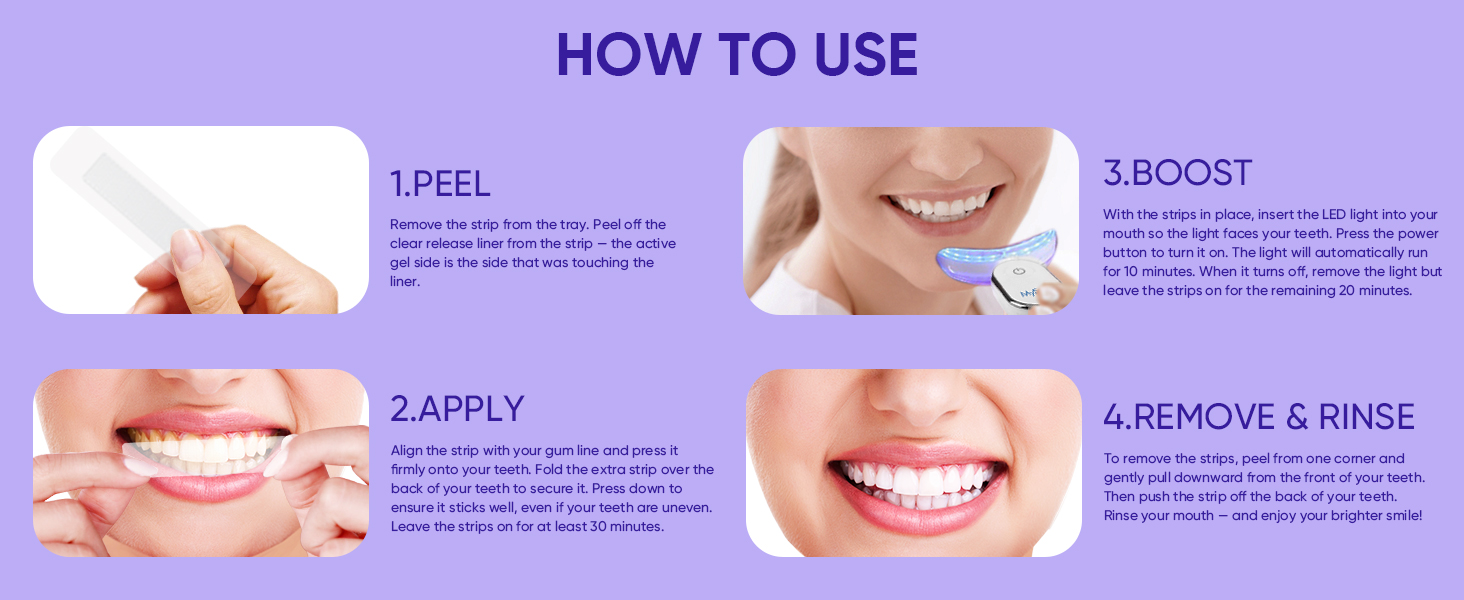 HOW TO USE

1.PEEL

Remove the strip from the tray. Peel off the clear release liner from the strip — the active gel side is the side that was touching the liner.

2.APPLY

Align the strip with your gum line and press it firmly onto your teeth. Fold the extra strip over the back of your teeth to secure it. Press down to ensure it sticks well, even if your teeth are uneven. Leave the strips on for at least 30 minutes.

3.BOOST

With the strips in place, insert the LED light into your mouth so the light faces your teeth. Press the power button to turn it on. The light will automatically run for 10 minutes. When it turns off, remove the light but leave the strips on for the remaining 20 minutes.

4.REMOVE & RINSE

To remove the strips, peel from one corner and gently pull downward from the front of your teeth. Then push the strip off the back of your teeth. Rinse your mouth — and enjoy your brighter smile!