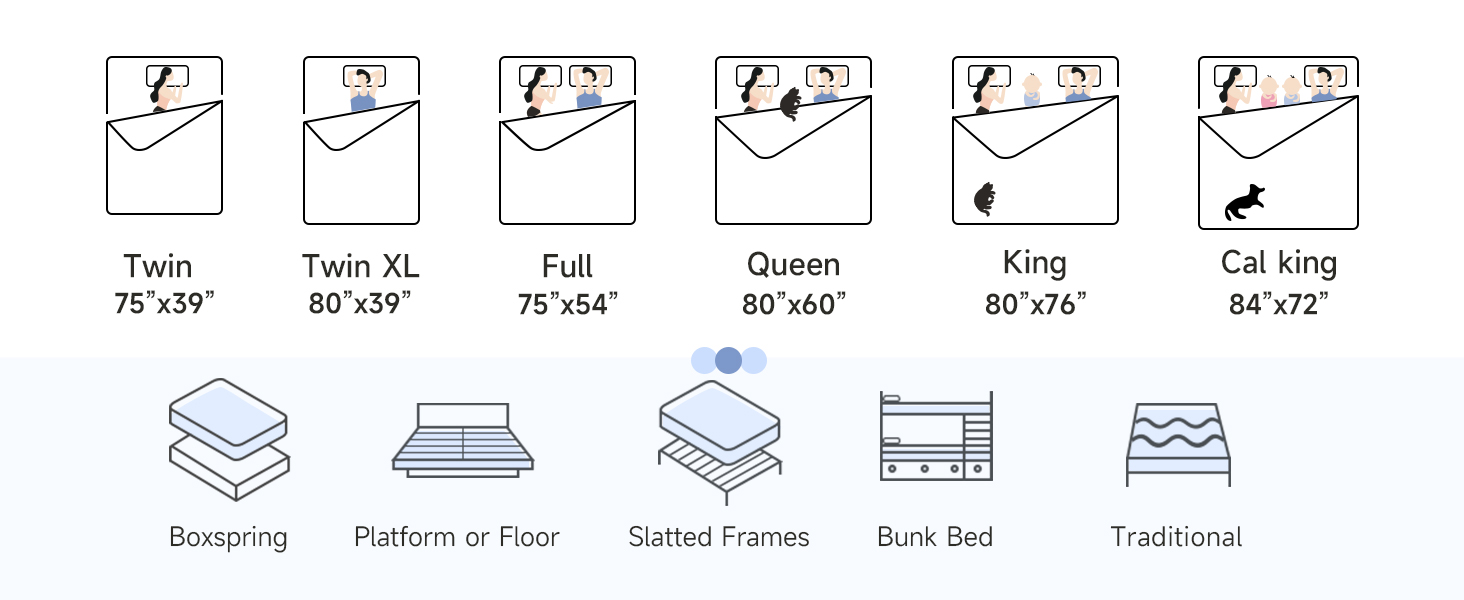 Twin
75”x39”

Twin XL
80”x39”

Full
75”x54”

Queen
80”x60”

King
80”x76”

Cal king
84”x72”

Boxspring

Platform or Floor

Slatted Frames

Bunk Bed

Traditional