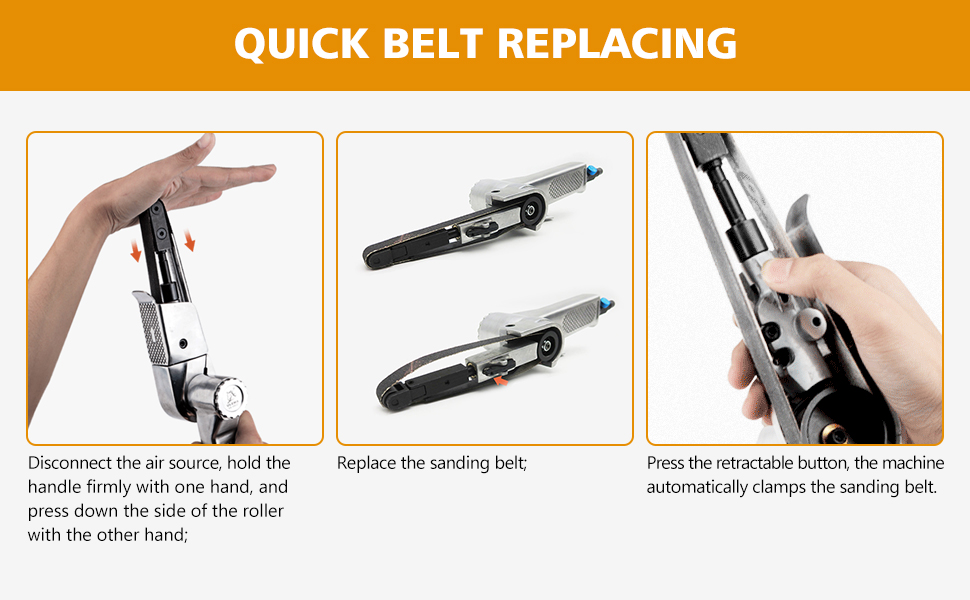 QUICK BELT REPLACING

Disconnect the air source, hold the handle firmly with one hand, and press down the side of the roller with the other hand;

Replace the sanding belt;

Press the retractable button, the machine automatically clamps the sanding belt.