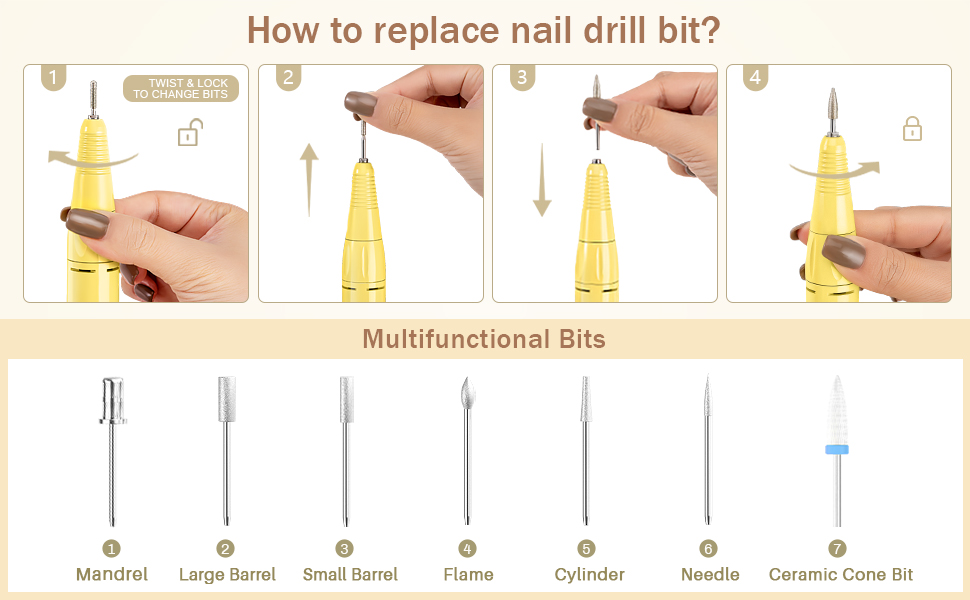 How to replace nail drill bit?

1

TWIST & LOCK
TO CHANGE BITS

2

3

4

Multifunctional Bits

1
Mandrel

2
Large Barrel

3
Small Barrel

4
Flame

5
Cylinder

6
Needle

7
Ceramic Cone Bit