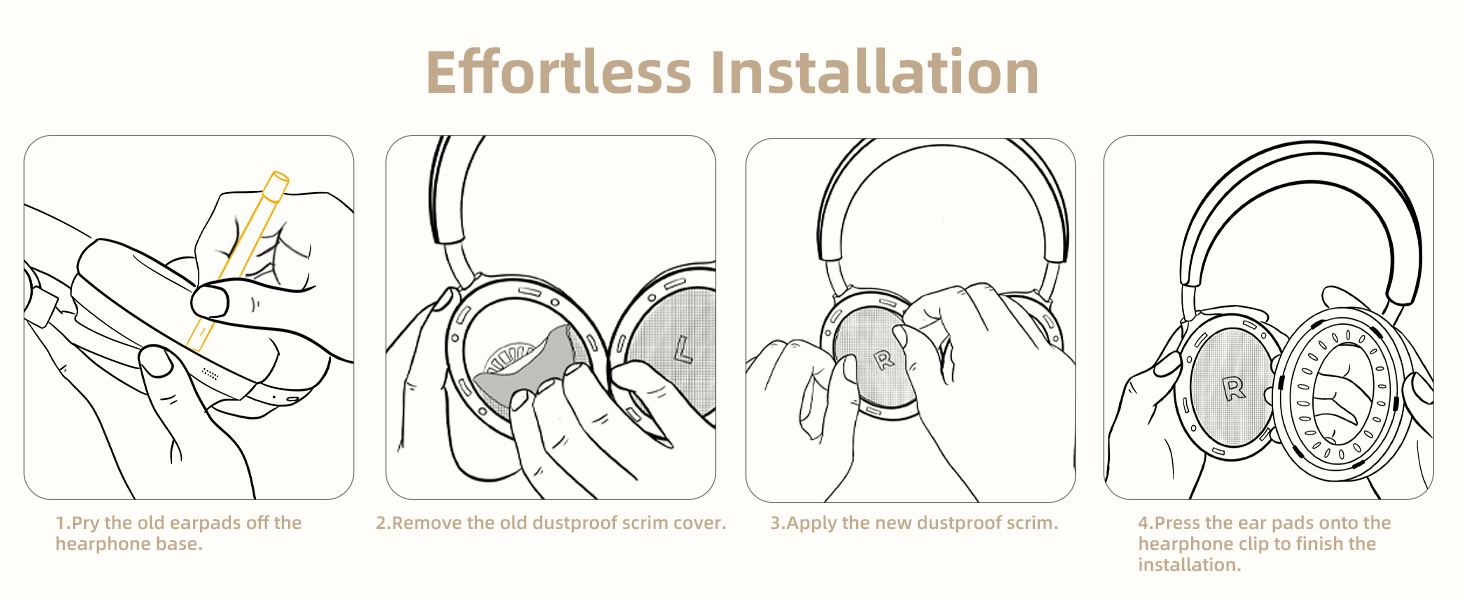 Effortless Installation

L

R

R

1.Pry the old earpads off the hearphone base.

2.Remove the old dustproof scrim cover.

3.Apply the new dustproof scrim.

4.Press the ear pads onto the hearphone clip to finish the installation.