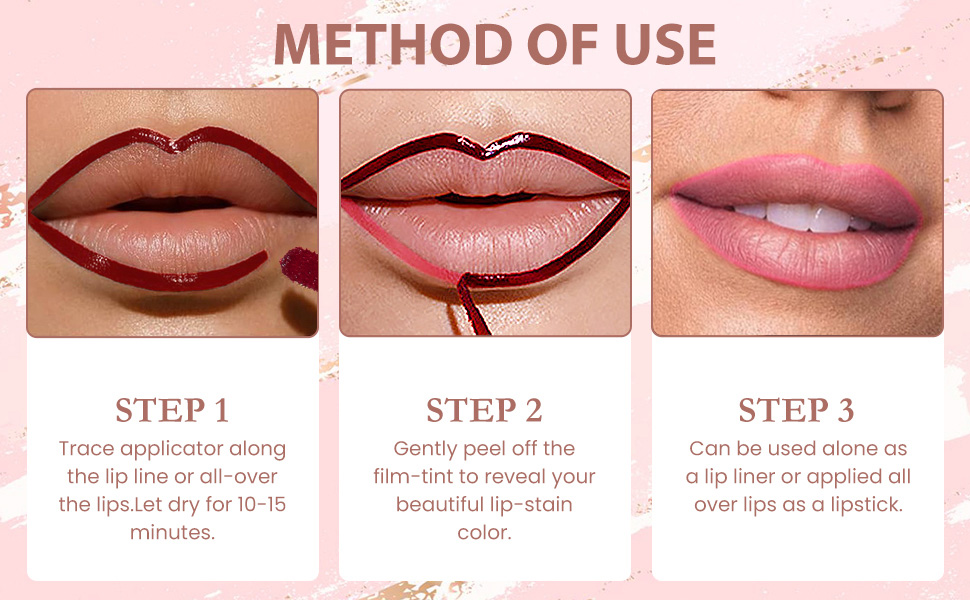 METHOD OF USE

STEP 1
Trace applicator along the lip line or all-over the lips.Let dry for 10-15 minutes.

STEP 2
Gently peel off the film-tint to reveal your beautiful lip-stain color.

STEP 3
Can be used alone as a lip liner or applied all over lips as a lipstick.