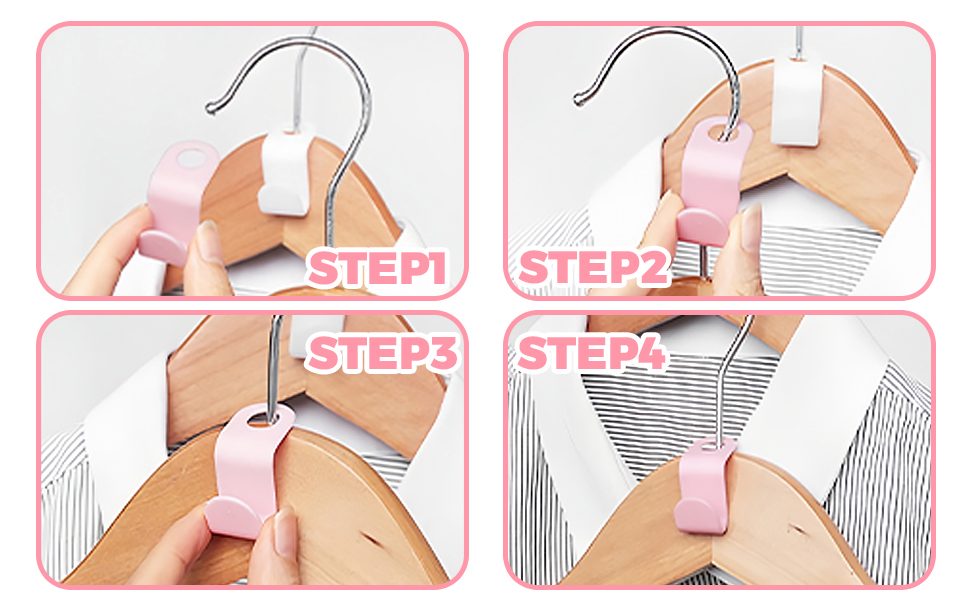 STEP1

STEP2

STEP3

STEP4