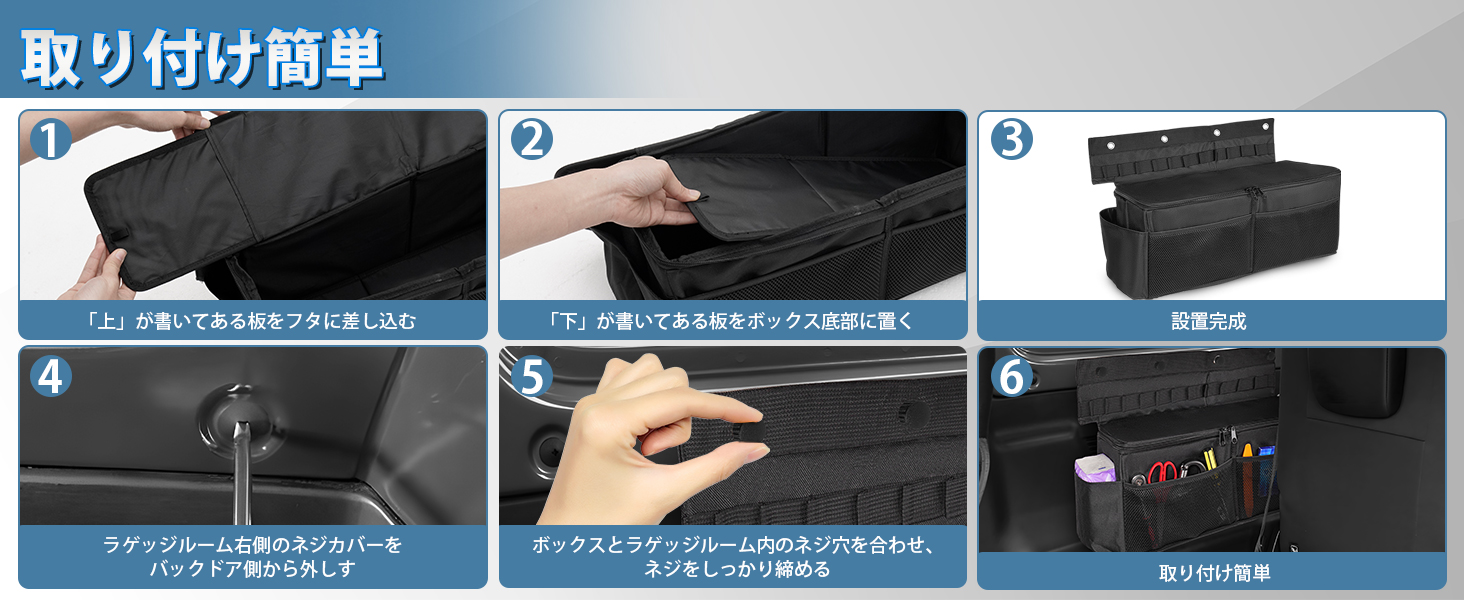 取り付け簡単

1
「上」が書いてある板をフタに差し込む

2
「下」が書いてある板をボックス底部に置く

3
設置完成

4
ラゲッジルーム右側のネジカバーをバックドア側から外しす

5
ボックスとラゲッジルーム内のネジ穴を合わせ、ネジをしっかり締める

6
取り付け簡単