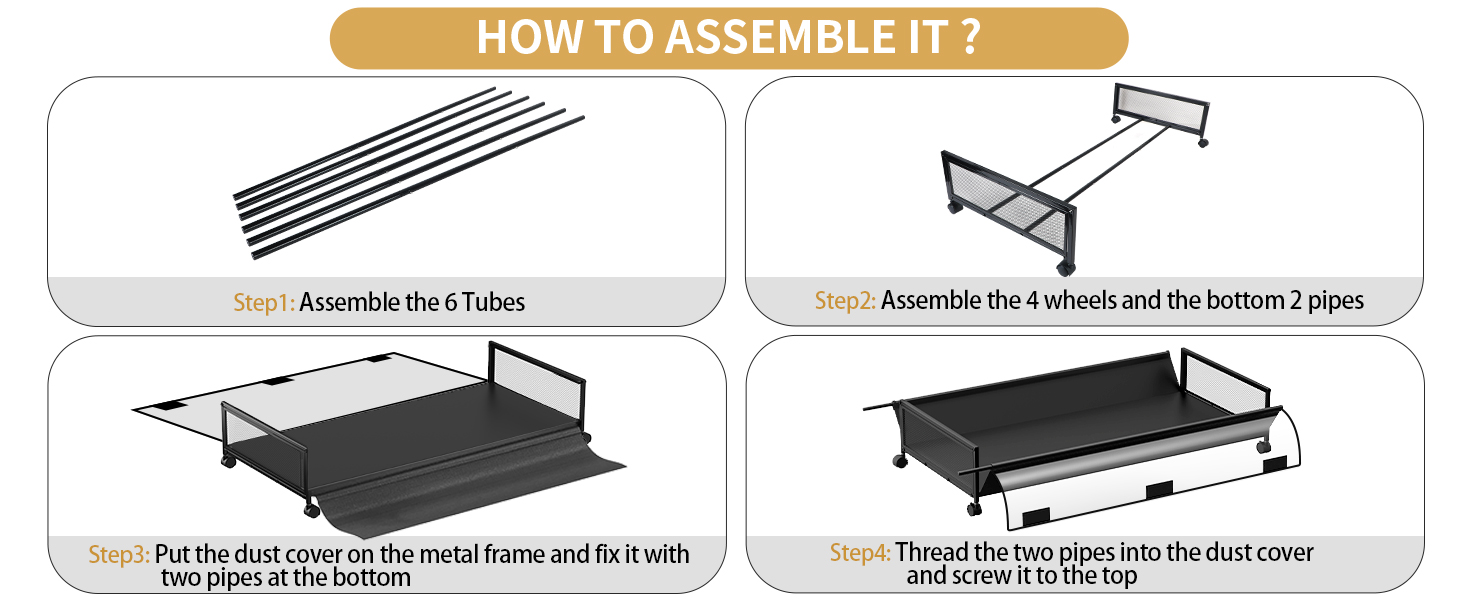 HOW TO ASSEMBLE IT ?

Step1: Assemble the 6 Tubes

Step2: Assemble the 4 wheels and the bottom 2 pipes

Step3: Put the dust cover on the metal frame and fix it with two pipes at the bottom

Step4: Thread the two pipes into the dust cover and screw it to the top