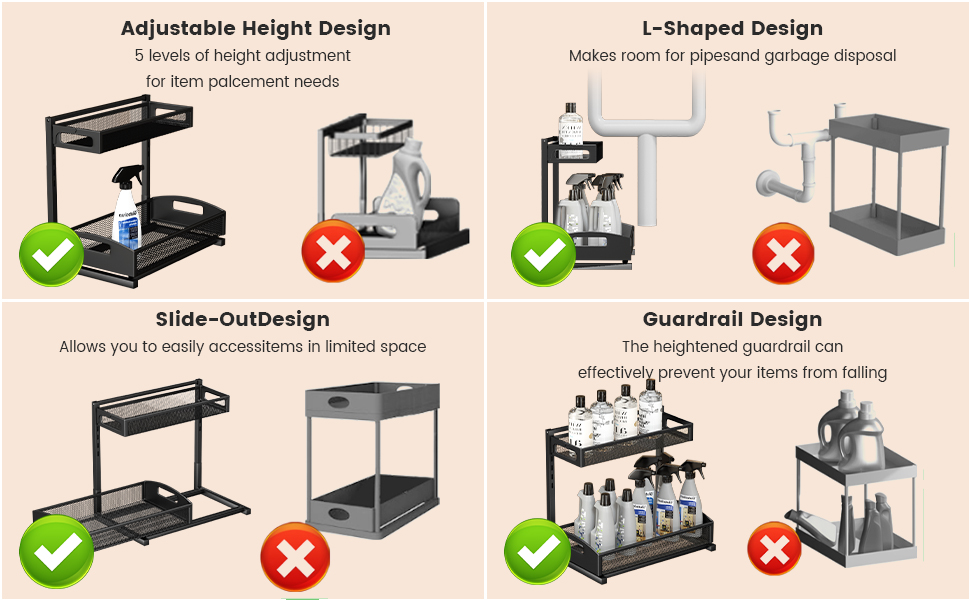 Adjustable Height Design
5 levels of height adjustment
for item palcement needs

L-Shaped Design
Makes room for pipesand garbage disposal

Slide-OutDesign
Allows you to easily accessitems in limited space

Guardrail Design
The heightened guardrail can
effectively prevent your items from falling