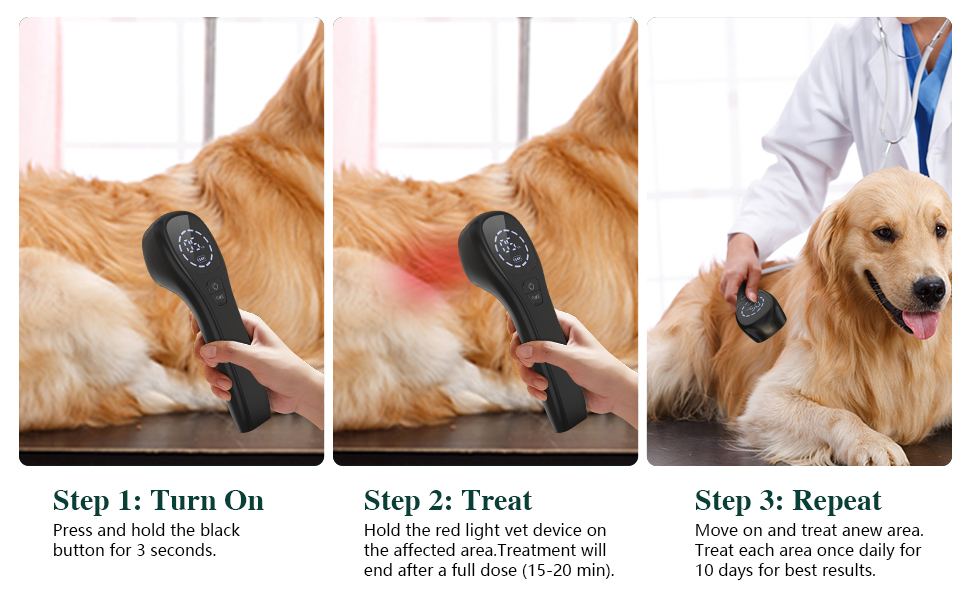 Step 1: Turn On
Press and hold the black button for 3 seconds.

Step 2: Treat
Hold the red light vet device on the affected area.Treatment will end after a full dose (15-20 min).

Step 3: Repeat
Move on and treat anew area. Treat each area once daily for 10 days for best results.