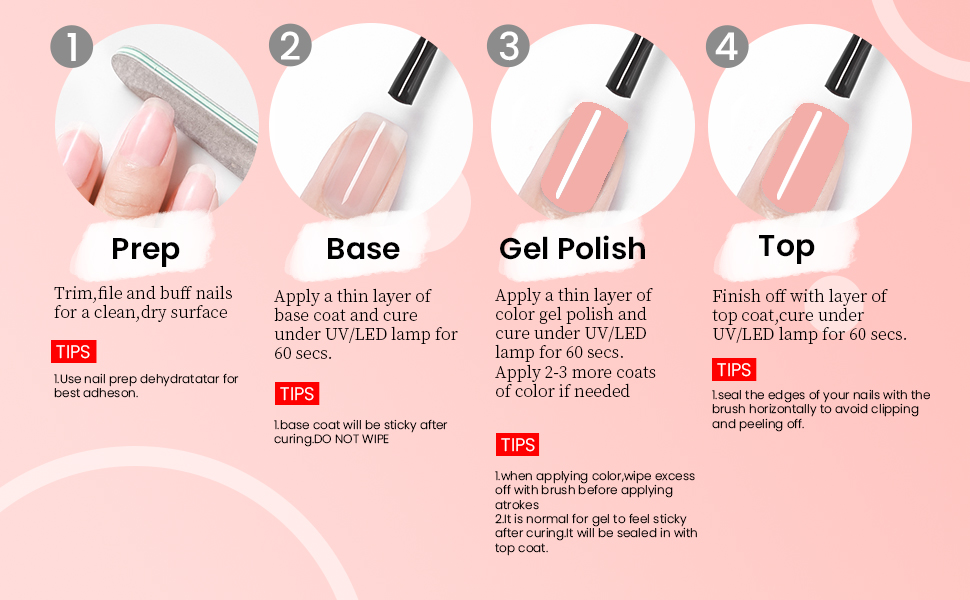 1

Prep

Trim,file and buff nails for a clean,dry surface

TIPS

1.Use nail prep dehydratatar for best adheson.

2

Base

Apply a thin layer of base coat and cure under UV/LED lamp for 60 secs.

TIPS

1.base coat will be sticky after curing.DO NOT WIPE

3

Gel Polish

Apply a thin layer of color gel polish and cure under UV/LED lamp for 60 secs. Apply 2-3 more coats of color if needed

TIPS

1.when applying color,wipe excess off with brush before applying atrokes
2.It is normal for gel to feel sticky after curing.It will be sealed in with top coat.

4

Top

Finish off with layer of top coat,cure under UV/LED lamp for 60 secs.

TIPS

1.seal the edges of your nails with the brush horizontally to avoid clipping and peeling off.