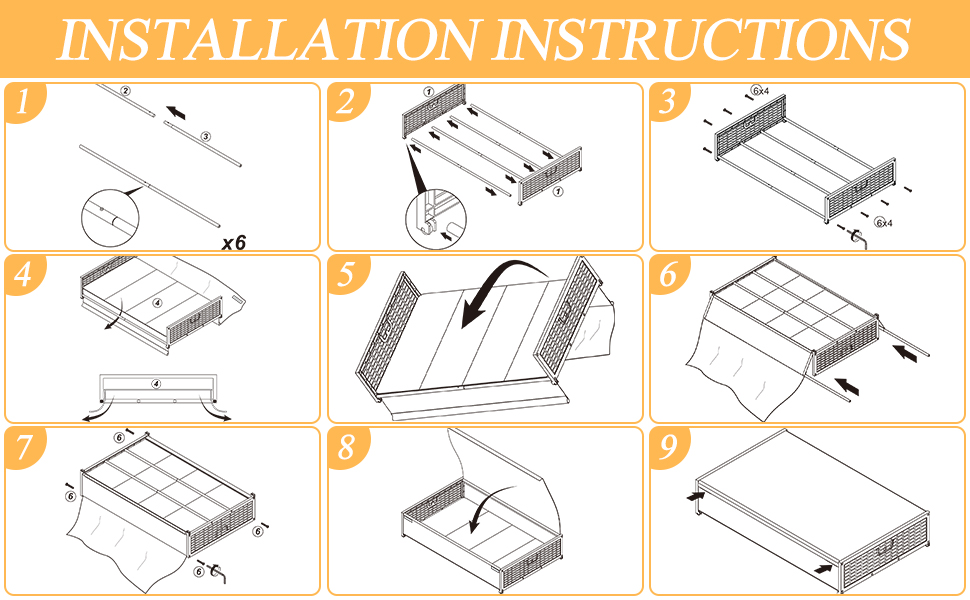 INSTALLATION INSTRUCTIONS

1
②
③
x6

2
①
①

3
⑥x4
⑥x4

4
④
④

5

6

7
⑥
⑥
⑥
⑥

8

9