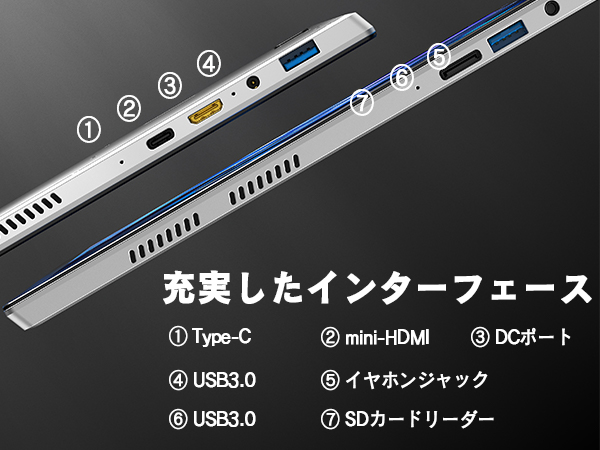 ①
②
③
④
⑤
⑥
⑦

充実したインターフェース

① Type-C
② mini-HDMI
③ DCポート
④ USB3.0
⑤ イヤホンジャック
⑥ USB3.0
⑦ SDカードリーダー