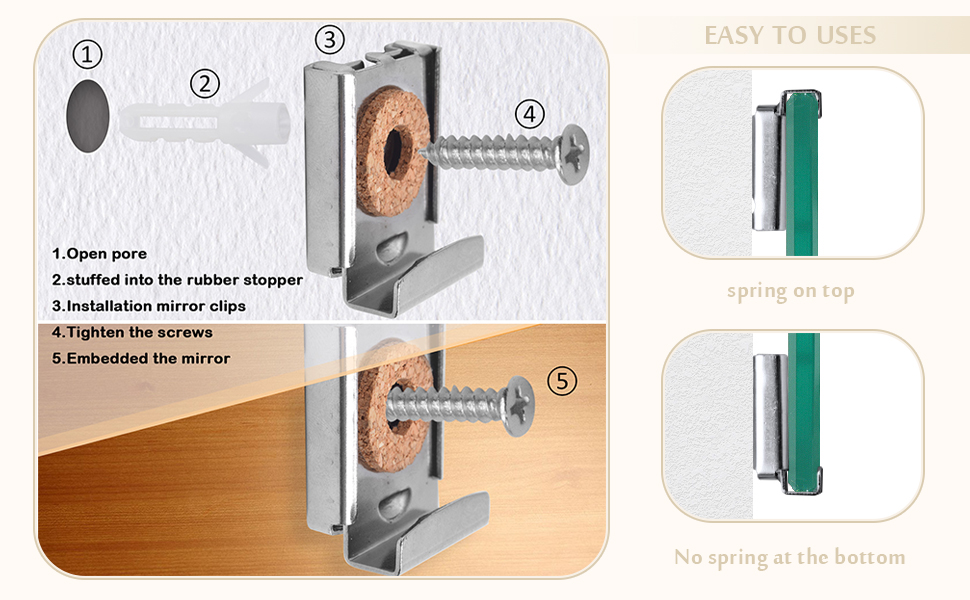 ①

②

③

④

1.Open pore
2.stuffed into the rubber stopper
3.Installation mirror clips
4.Tighten the screws
5.Embedded the mirror

⑤

EASY TO USES

spring on top

No spring at the bottom