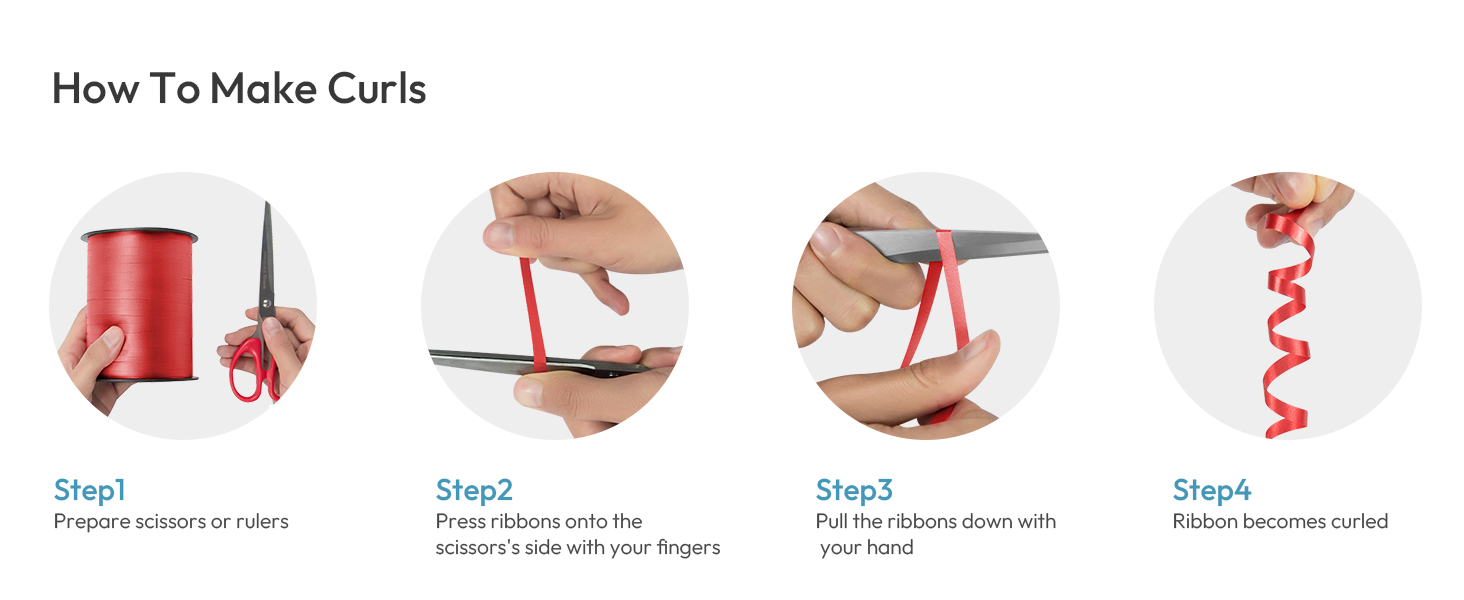 How To Make Curls

Step1
Prepare scissors or rulers

Step2
Press ribbons onto the scissors's side with your fingers

Step3
Pull the ribbons down with your hand

Step4
Ribbon becomes curled