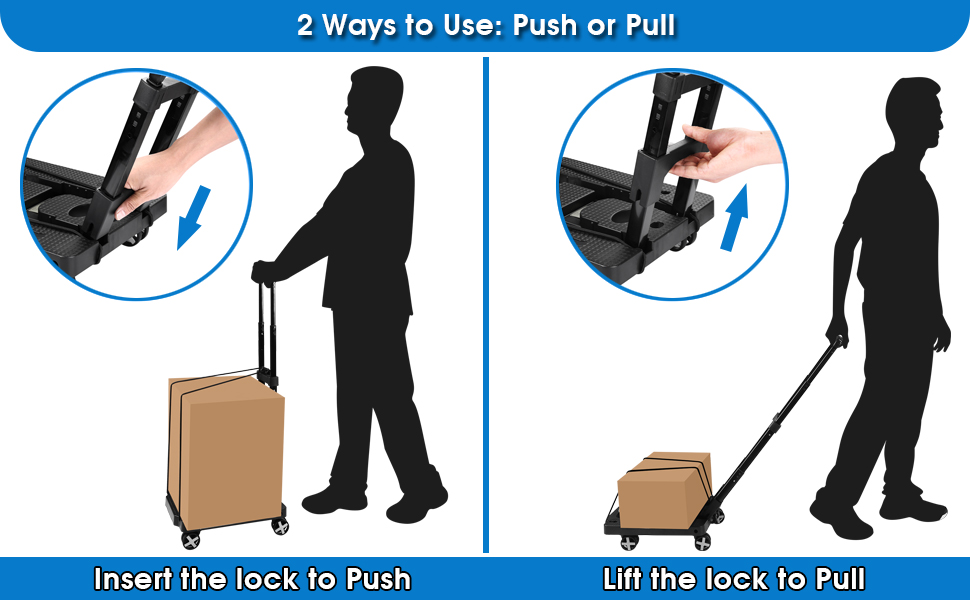 2 Ways to Use: Push or Pull

Insert the lock to Push

Lift the lock to Pull