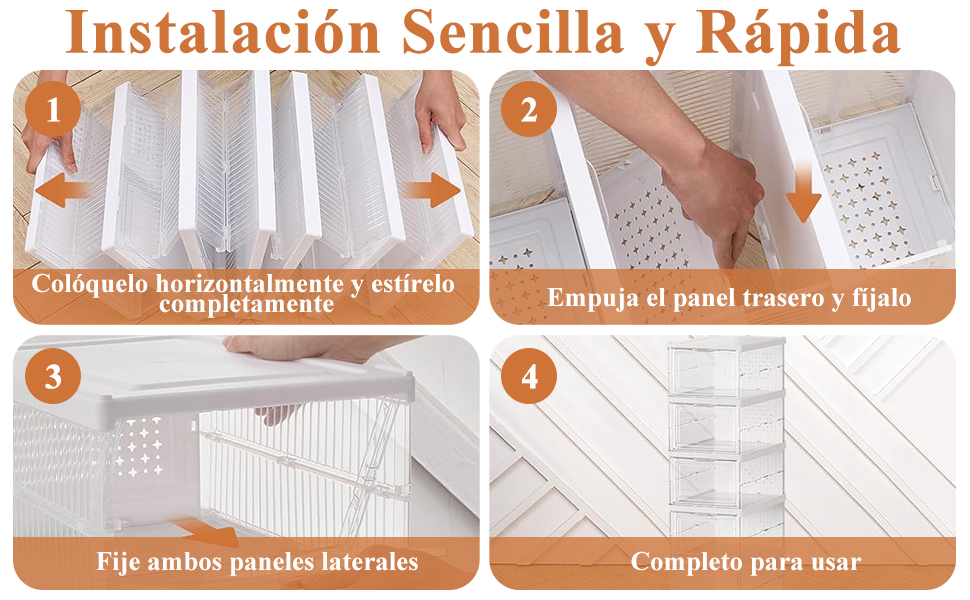 Instalación Sencilla y Rápida

1

Colóquelo horizontalmente y estírelo completamente

2

Empuja el panel trasero y fíjalo

3

Fije ambos paneles laterales

4

Completo para usar