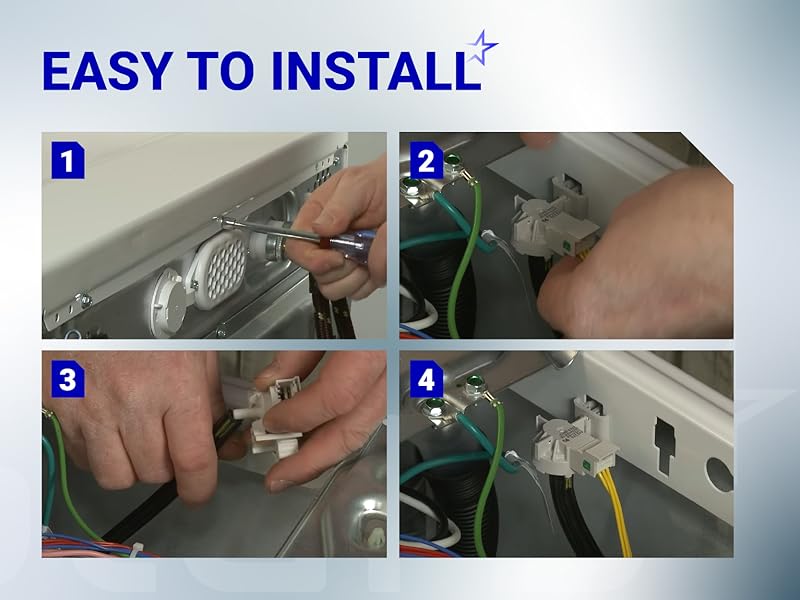 EASY TO INSTALL

1

2

3

4