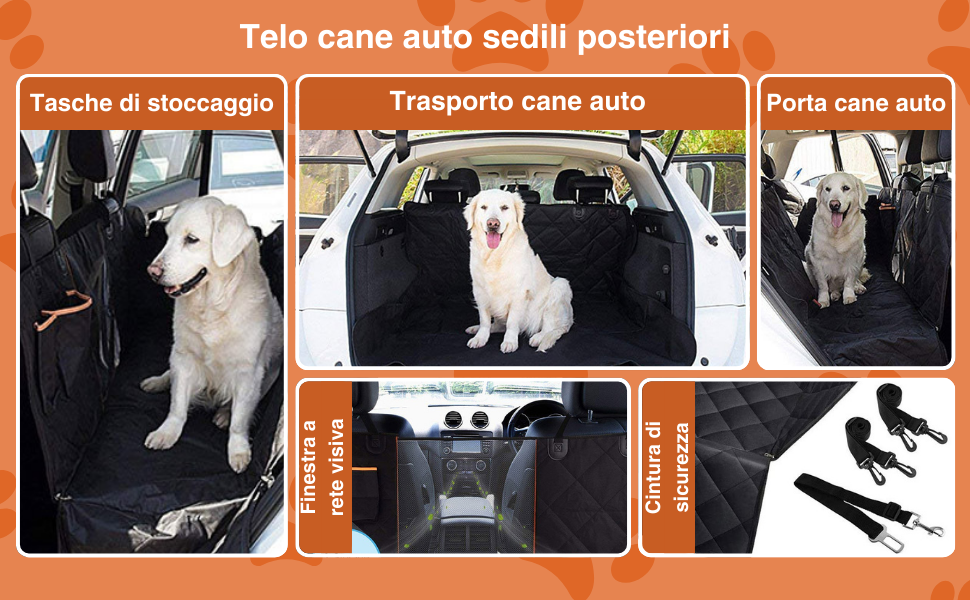 Telo cane auto sedili posteriori

Tasche di stoccaggio

Trasporto cane auto

Porta cane auto

Finestra a rete visiva

Cintura di sicurezza