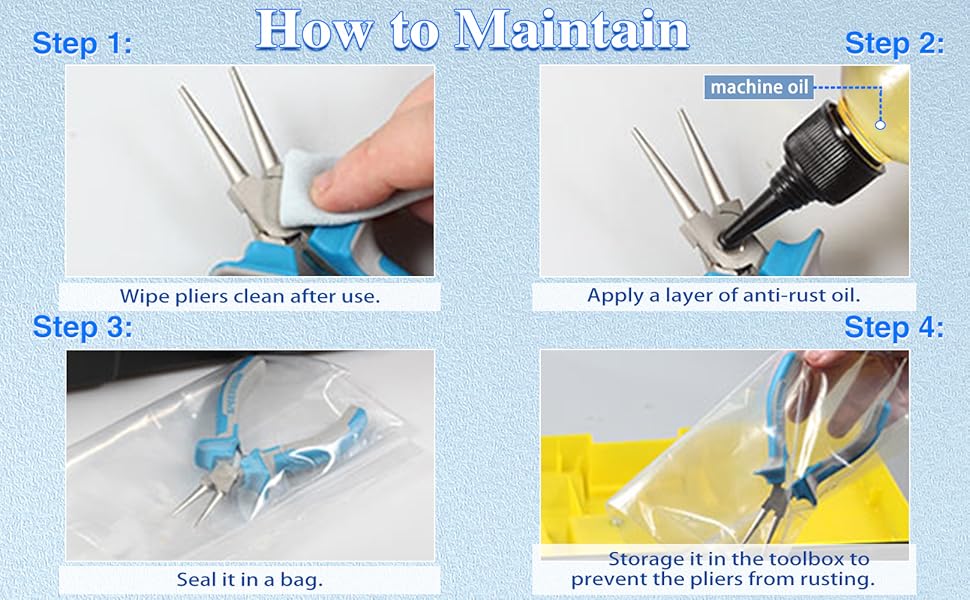 How to Maintain

Step 1:

Wipe pliers clean after use.

Step 2:

machine oil

Apply a layer of anti-rust oil.

Step 3:

Seal it in a bag.

Step 4:

Storage it in the toolbox to prevent the pliers from rusting.