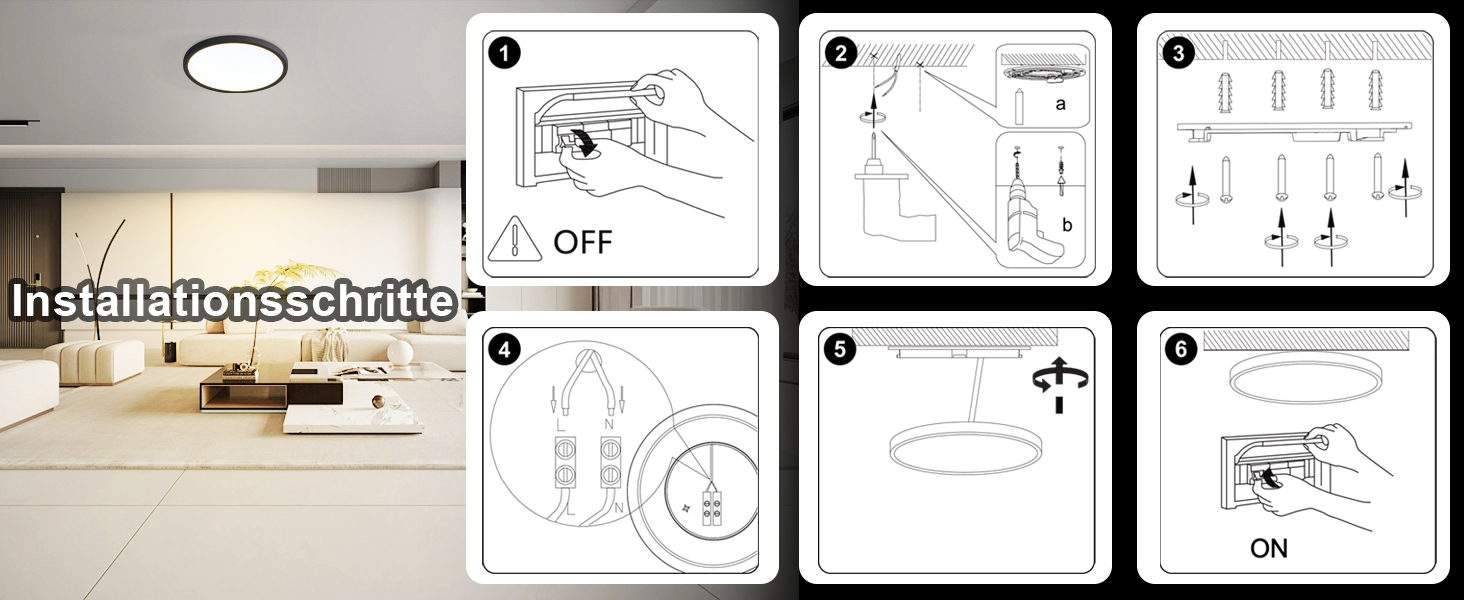 Installationsschritte

1

OFF

2

a

b

3

4

L

N

L

N

5

6

ON