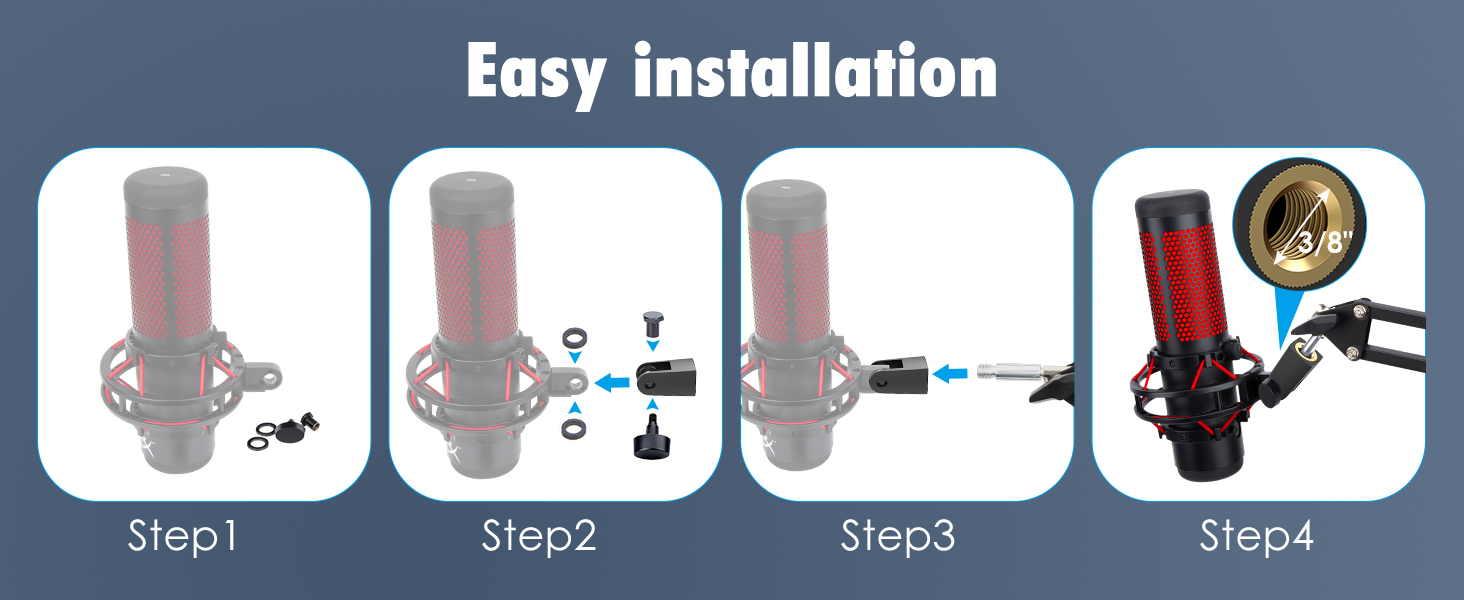 Easy installation

3/8"

Step1

Step2

Step3

Step4