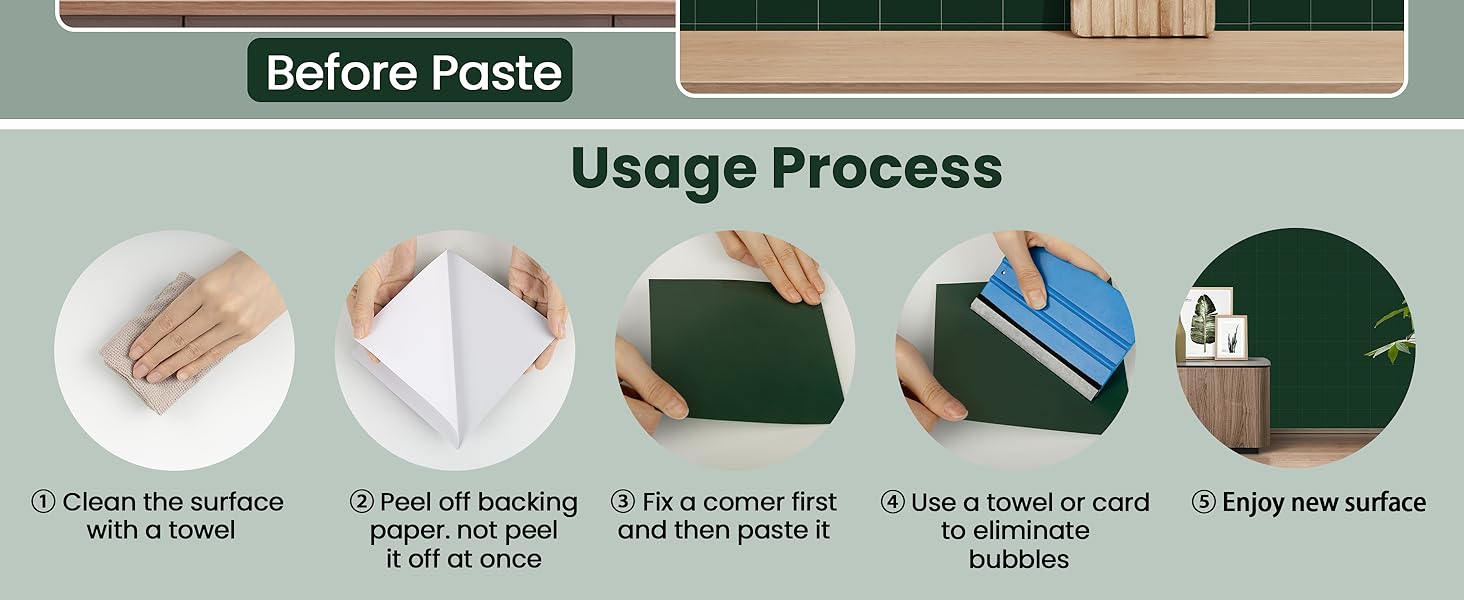 Before Paste

Usage Process

① Clean the surface with a towel

② Peel off backing paper. not peel it off at once

③ Fix a comer first and then paste it

④ Use a towel or card to eliminate bubbles

⑤ Enjoy new surface