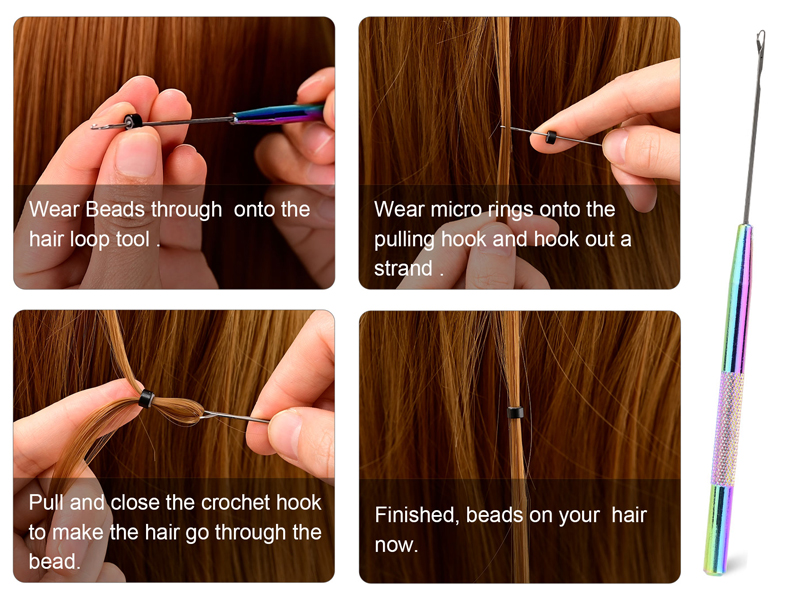 Wear Beads through onto the hair loop tool .

Wear micro rings onto the pulling hook and hook out a strand .

Pull and close the crochet hook to make the hair go through the bead.

Finished, beads on your hair now.