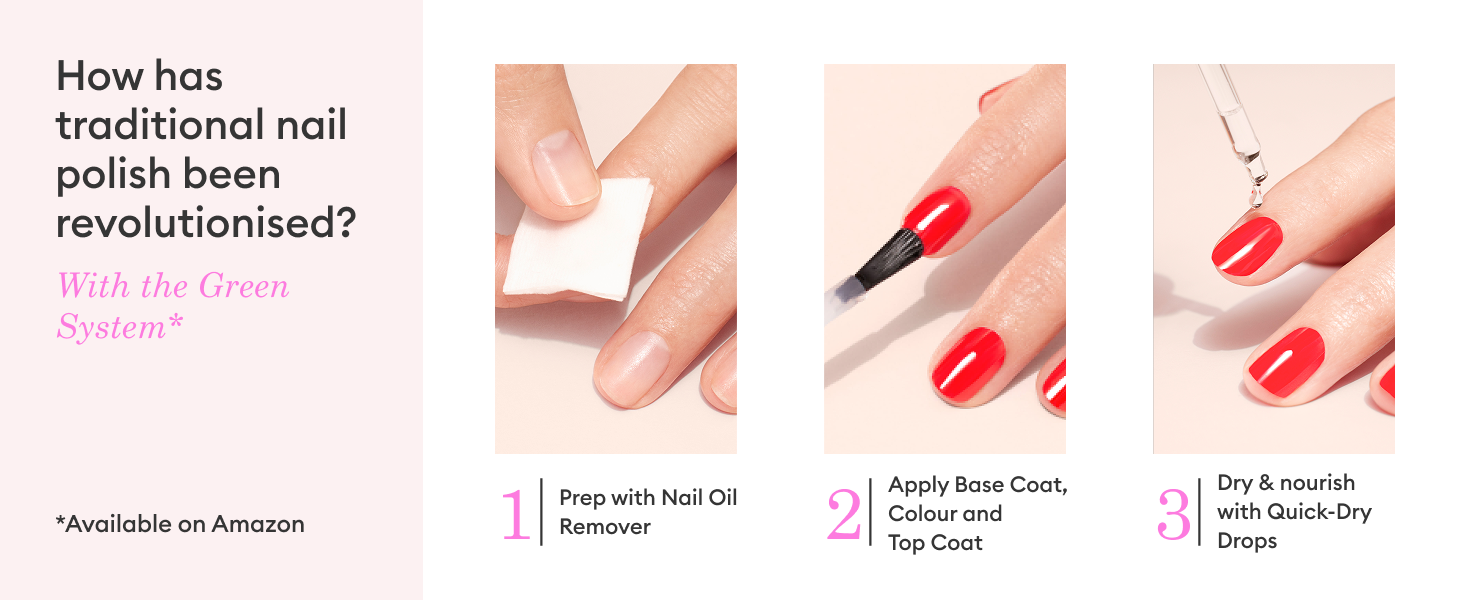 How has traditional nail polish been revolutionised?

With the Green System*

*Available on Amazon

1 Prep with Nail Oil Remover

2 Apply Base Coat, Colour and Top Coat

3 Dry & nourish with Quick-Dry Drops