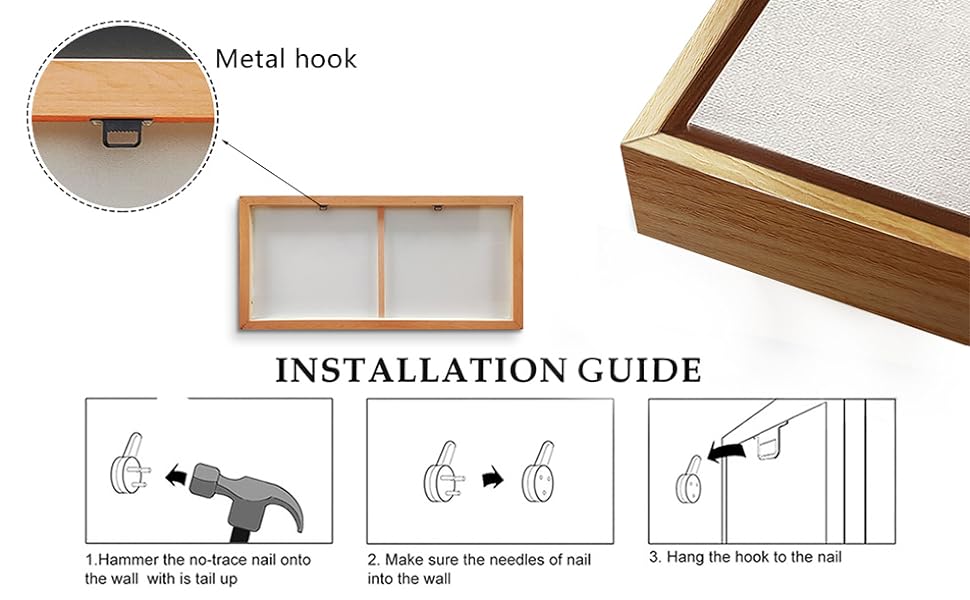 Metal hook

INSTALLATION GUIDE

1.Hammer the no-trace nail onto the wall with is tail up

2. Make sure the needles of nail into the wall

3. Hang the hook to the nail