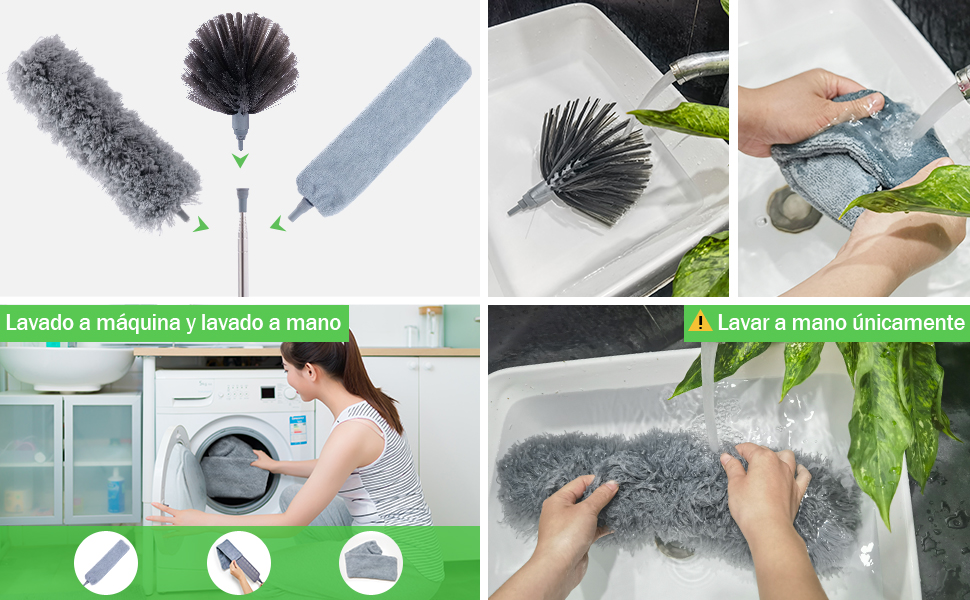 Lavado a máquina y lavado a mano

Lavar a mano únicamente