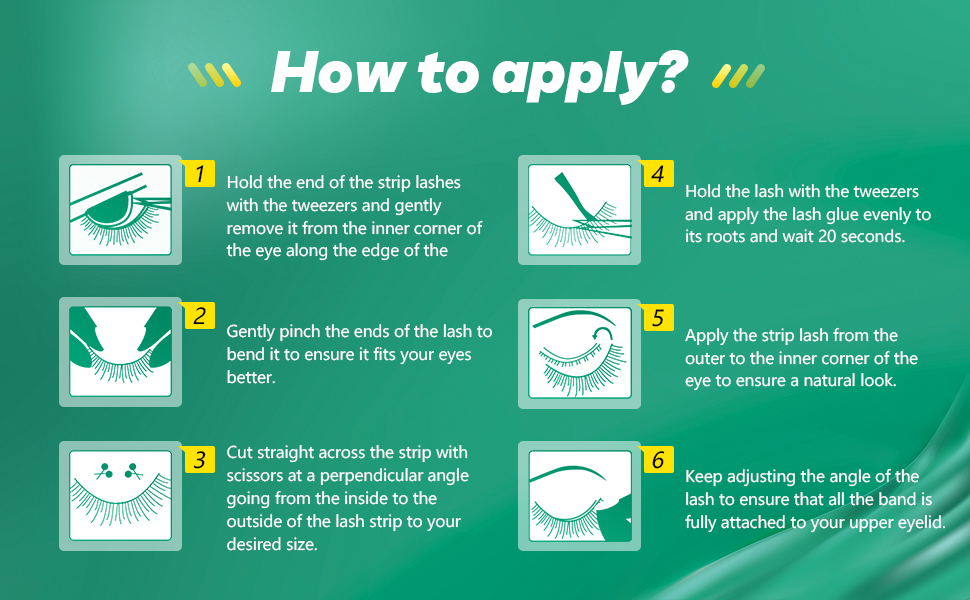 How to apply?

1

Hold the end of the strip lashes with the tweezers and gently remove it from the inner corner of the eye along the edge of the

2

Gently pinch the ends of the lash to bend it to ensure it fits your eyes better.

3

Cut straight across the strip with scissors at a perpendicular angle going from the inside to the outside of the lash strip to your desired size.

4

Hold the lash with the tweezers and apply the lash glue evenly to its roots and wait 20 seconds.

5

Apply the strip lash from the outer to the inner corner of the eye to ensure a natural look.

6

Keep adjusting the angle of the lash to ensure that all the band is fully attached to your upper eyelid.