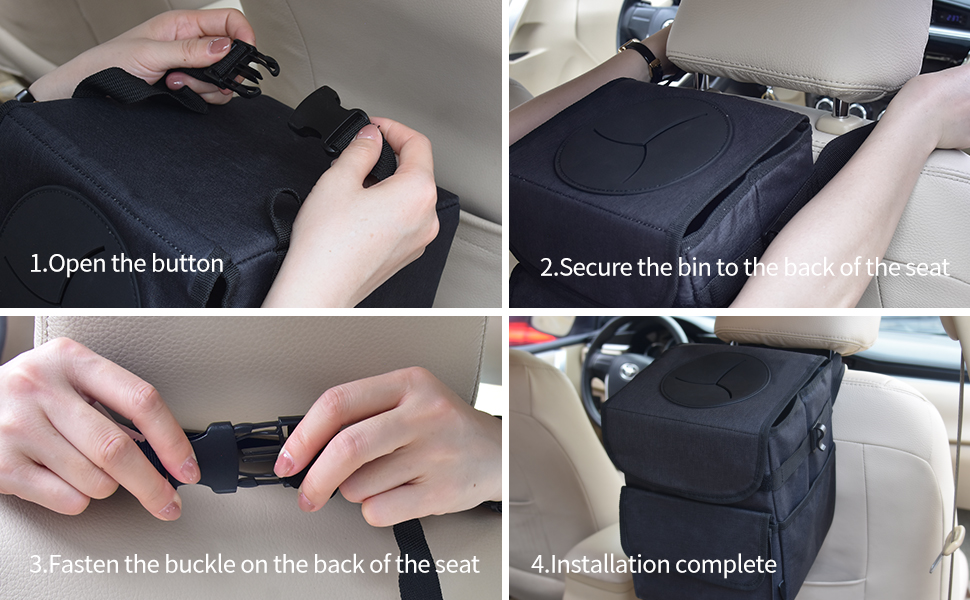 1.Open the button

2.Secure the bin to the back of the seat

3.Fasten the buckle on the back of the seat

4.Installation complete