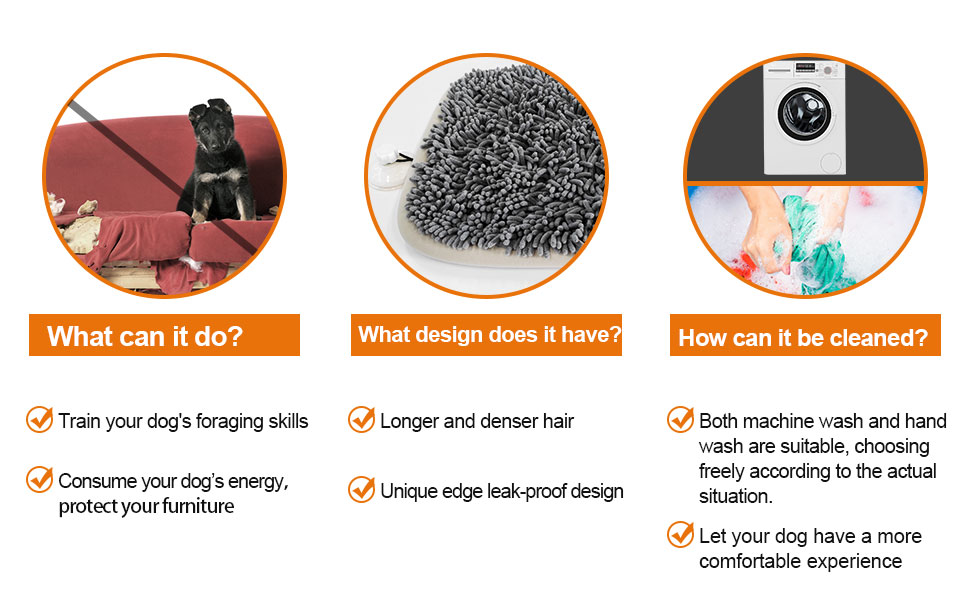 What can it do?

Train your dog's foraging skills

Consume your dog's energy, protect your furniture

What design does it have?

Longer and denser hair

Unique edge leak-proof design

How can it be cleaned?

Both machine wash and hand wash are suitable, choosing freely according to the actual situation.

Let your dog have a more comfortable experience