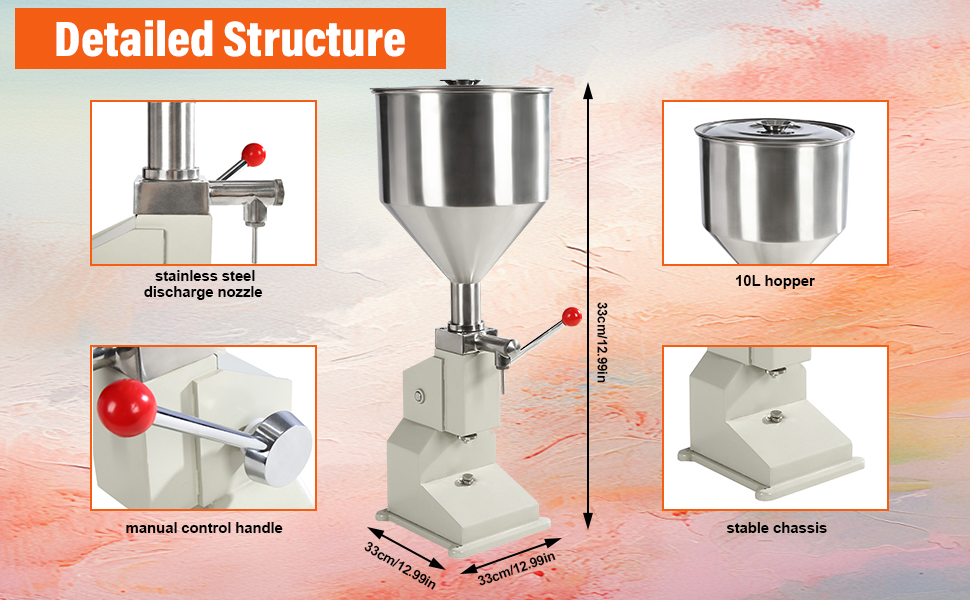 Detailed Structure

stainless steel discharge nozzle

manual control handle

33cm/12.99in

33cm/12.99in

33cm/12.99in

10L hopper

stable chassis