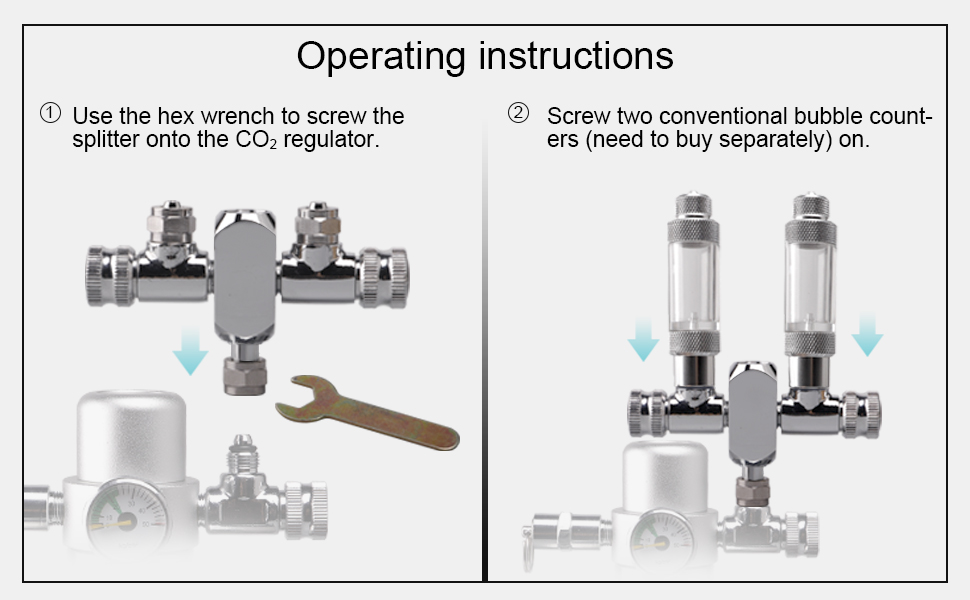 Operating instructions

① Use the hex wrench to screw the splitter onto the $CO_2$ regulator.

② Screw two conventional bubble counters (need to buy separately) on.