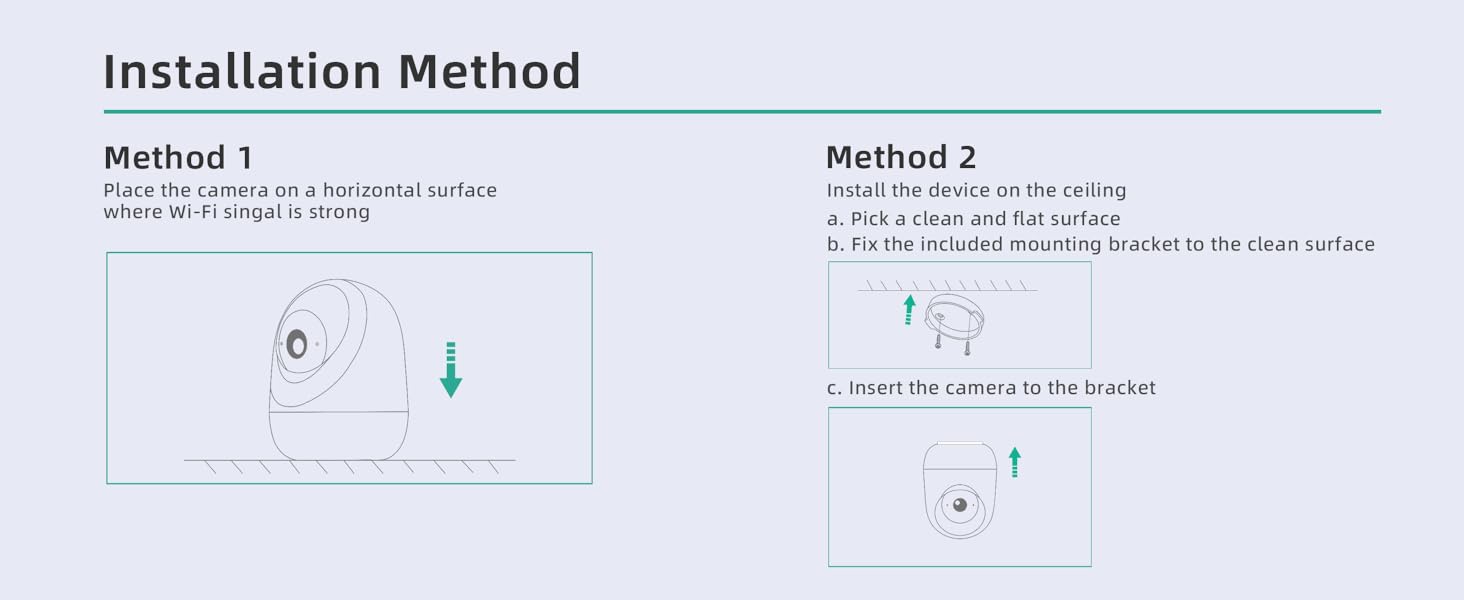 Installation Method

Method 1

Place the camera on a horizontal surface where Wi-Fi singal is strong

Method 2

Install the device on the ceiling

a. Pick a clean and flat surface

b. Fix the included mounting bracket to the clean surface

c. Insert the camera to the bracket