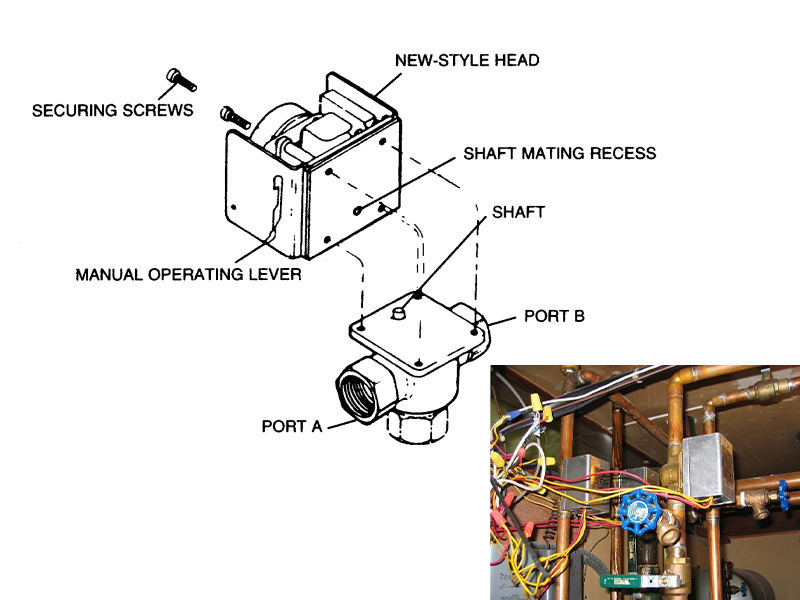 NEW-STYLE HEAD

SECURING SCREWS

SHAFT MATING RECESS

SHAFT

MANUAL OPERATING LEVER

PORT B

PORT A