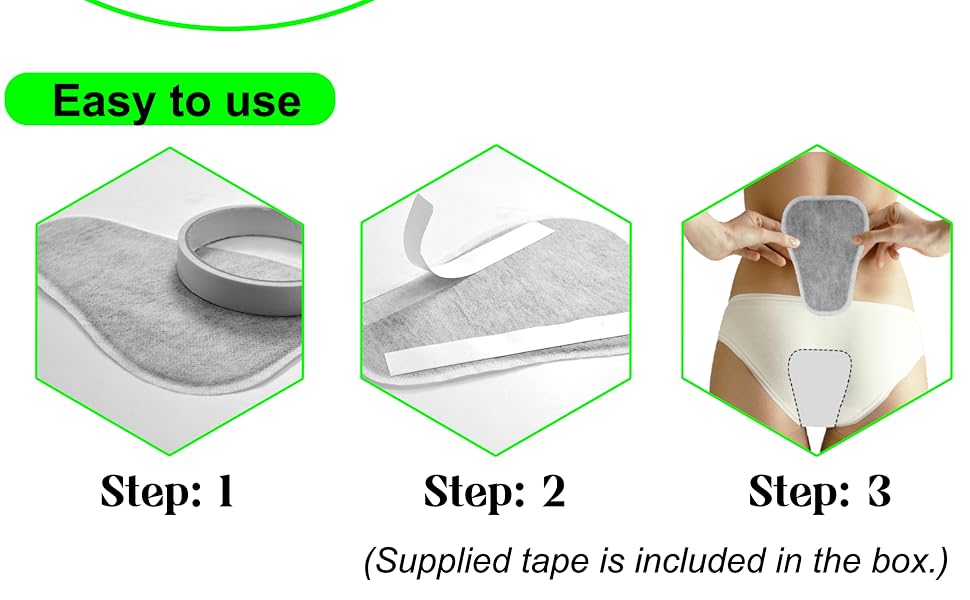 Easy to use

Step: 1

Step: 2

Step: 3

(Supplied tape is included in the box.)