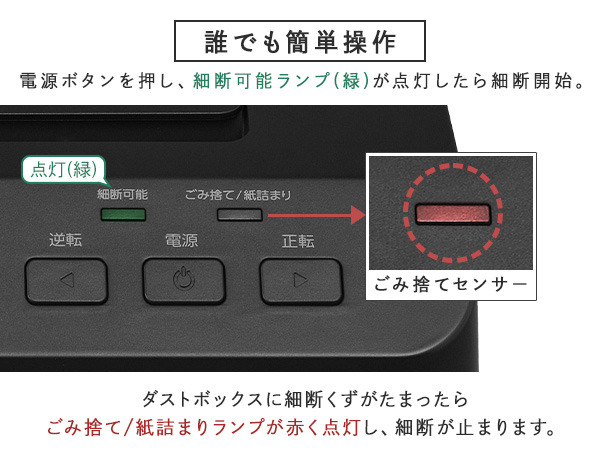 誰でも簡単操作

電源ボタンを押し、細断可能ランプ(緑)が点灯したら細断開始。

点灯(緑)

細断可能

ごみ捨て/紙詰まり

逆転

電源

正転

ごみ捨てセンサー

ダストボックスに細断くずがたまったら
ごみ捨て/紙詰まりランプが赤く点灯し、細断が止まります。