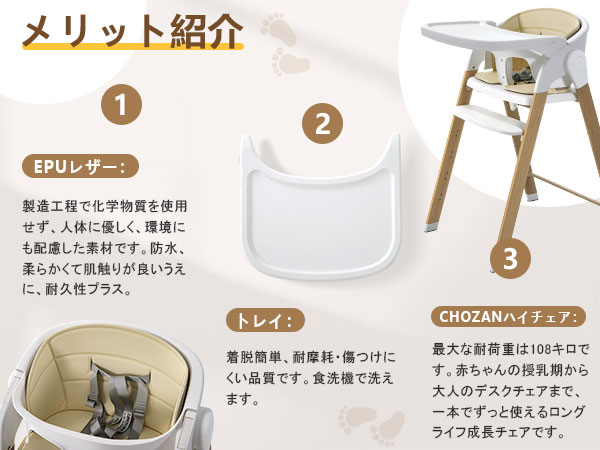 メリット紹介

1

EPUレザー：

製造工程で化学物質を使用せず、人体に優しく、環境にも配慮した素材です。防水、柔らかくて肌触りが良いうえに、耐久性プラス。

2

トレイ：

着脱簡単、耐摩耗・傷つけにくい品質です。食洗機で洗えます。

3

CHOZANハイチェア：

最大な耐荷重は108キロです。赤ちゃんの授乳期から大人のデスクチェアまで、一本でずっと使えるロングライフ成長チェアです。