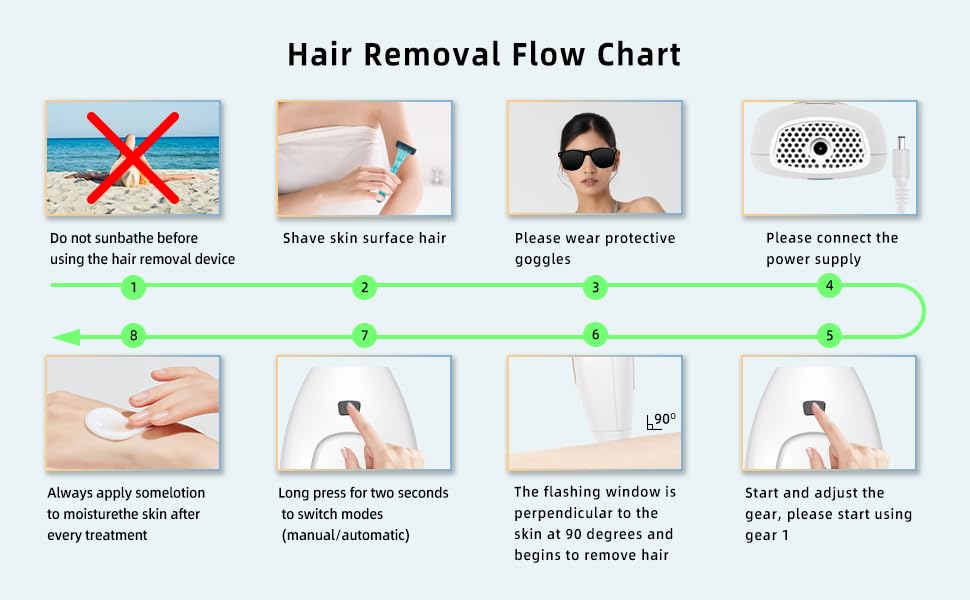 Hair Removal Flow Chart

Do not sunbathe before using the hair removal device

Shave skin surface hair

Please wear protective goggles

Please connect the power supply

1

2

3

4

8

7

6

5

90°

Always apply somelotion to moisturethe skin after every treatment

Long press for two seconds to switch modes (manual/automatic)

The flashing window is perpendicular to the skin at 90 degrees and begins to remove hair

Start and adjust the gear, please start using gear 1