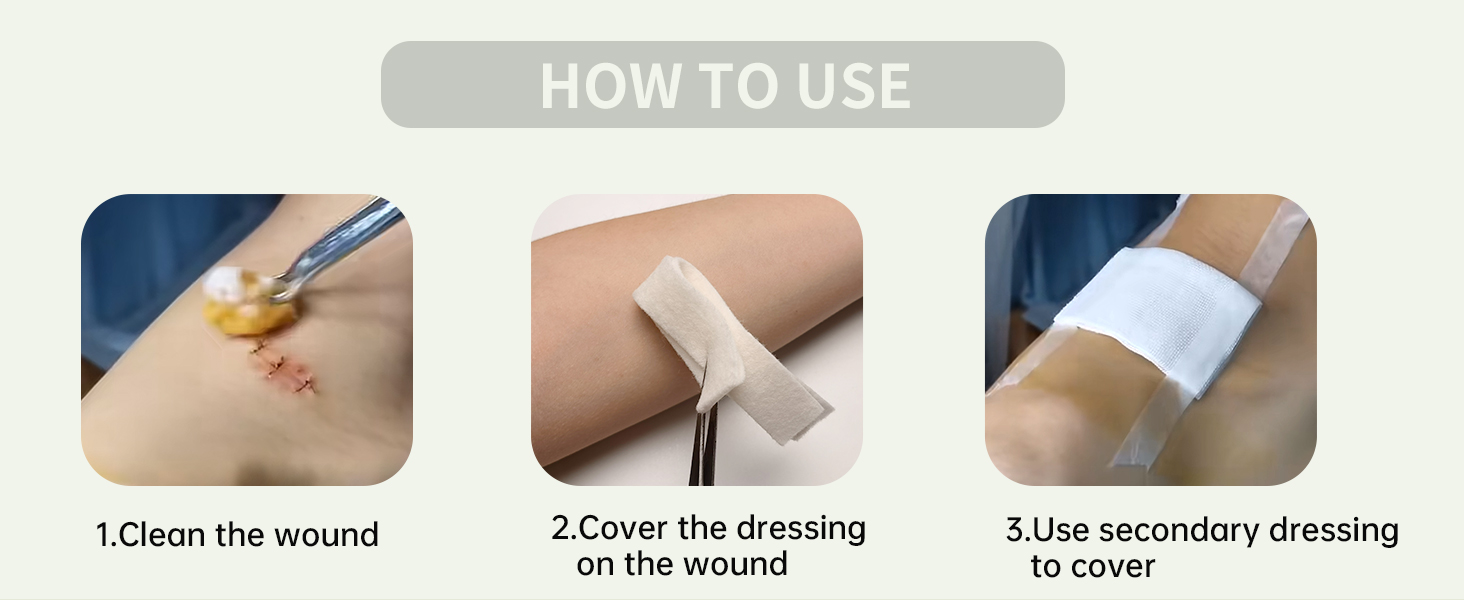 HOW TO USE

1.Clean the wound

2.Cover the dressing on the wound

3.Use secondary dressing to cover