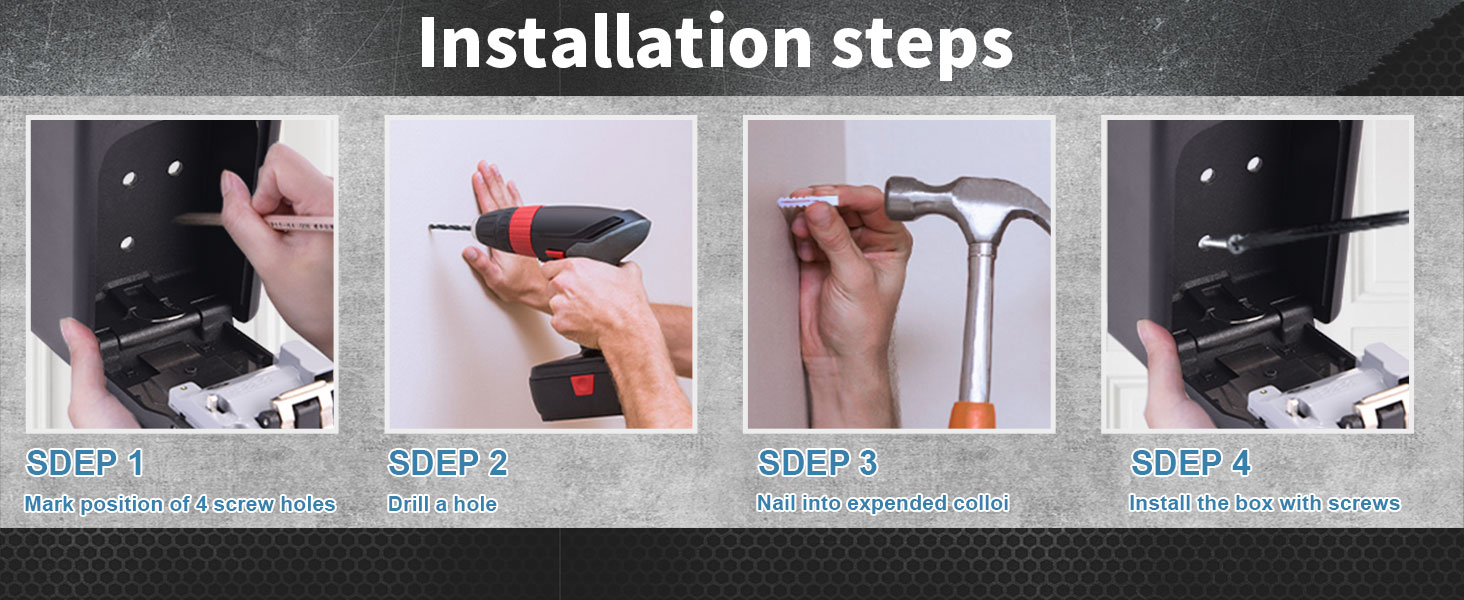 Installation steps

SDEP 1
Mark position of 4 screw holes

SDEP 2
Drill a hole

SDEP 3
Nail into expended colloi

SDEP 4
Install the box with screws