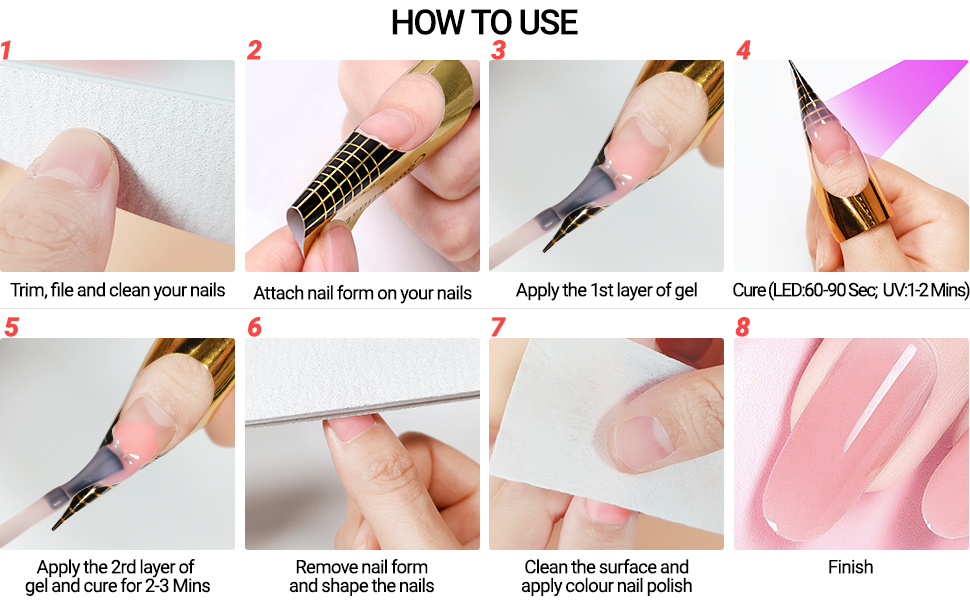 HOW TO USE

1
Trim, file and clean your nails

2
Attach nail form on your nails

3
Apply the 1st layer of gel

4
Cure (LED:60-90 Sec; UV:1-2 Mins)

5
Apply the 2rd layer of gel and cure for 2-3 Mins

6
Remove nail form and shape the nails

7
Clean the surface and apply colour nail polish

8
Finish