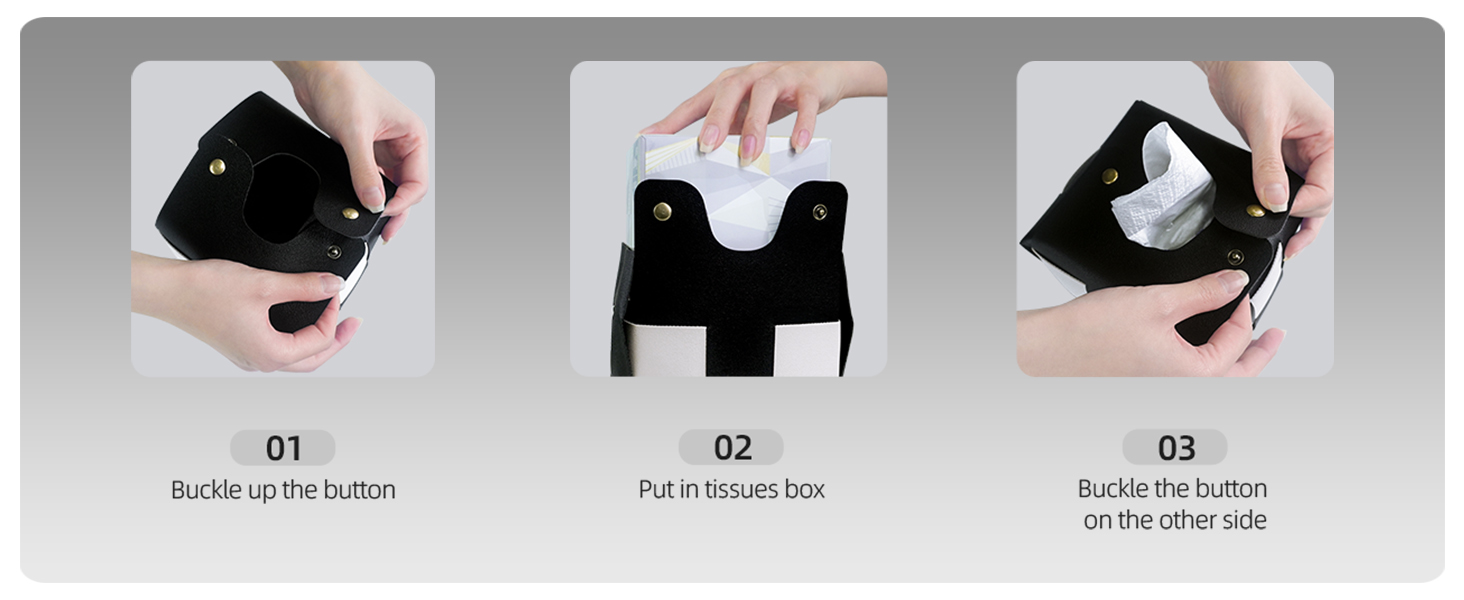 01
Buckle up the button

02
Put in tissues box

03
Buckle the button on the other side