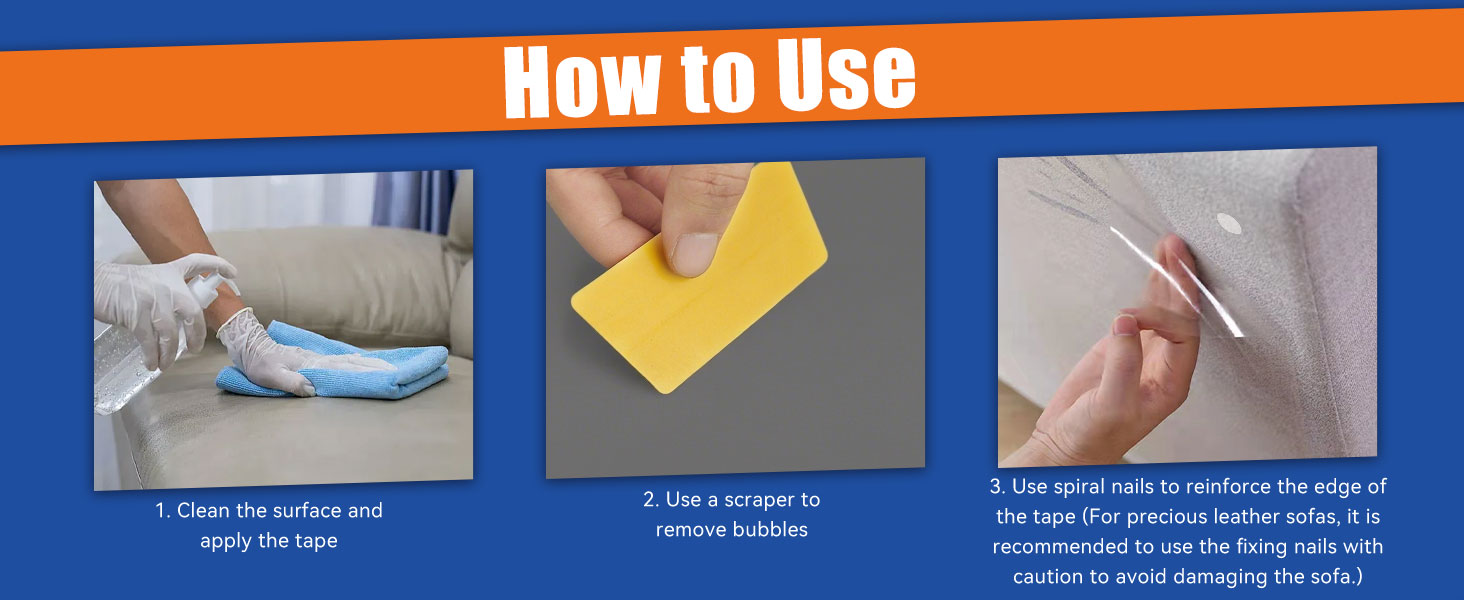 How to Use

1. Clean the surface and apply the tape

2. Use a scraper to remove bubbles

3. Use spiral nails to reinforce the edge of the tape (For precious leather sofas, it is recommended to use the fixing nails with caution to avoid damaging the sofa.)