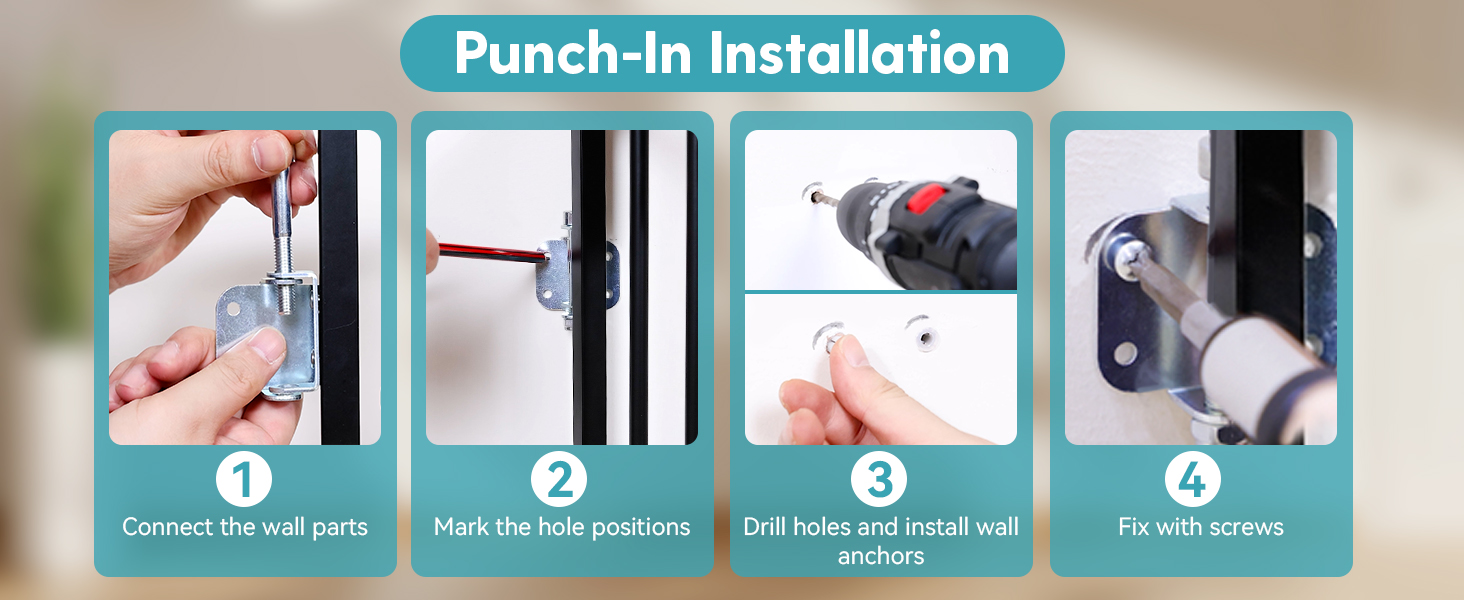 Punch-In Installation

1
Connect the wall parts

2
Mark the hole positions

3
Drill holes and install wall anchors

4
Fix with screws