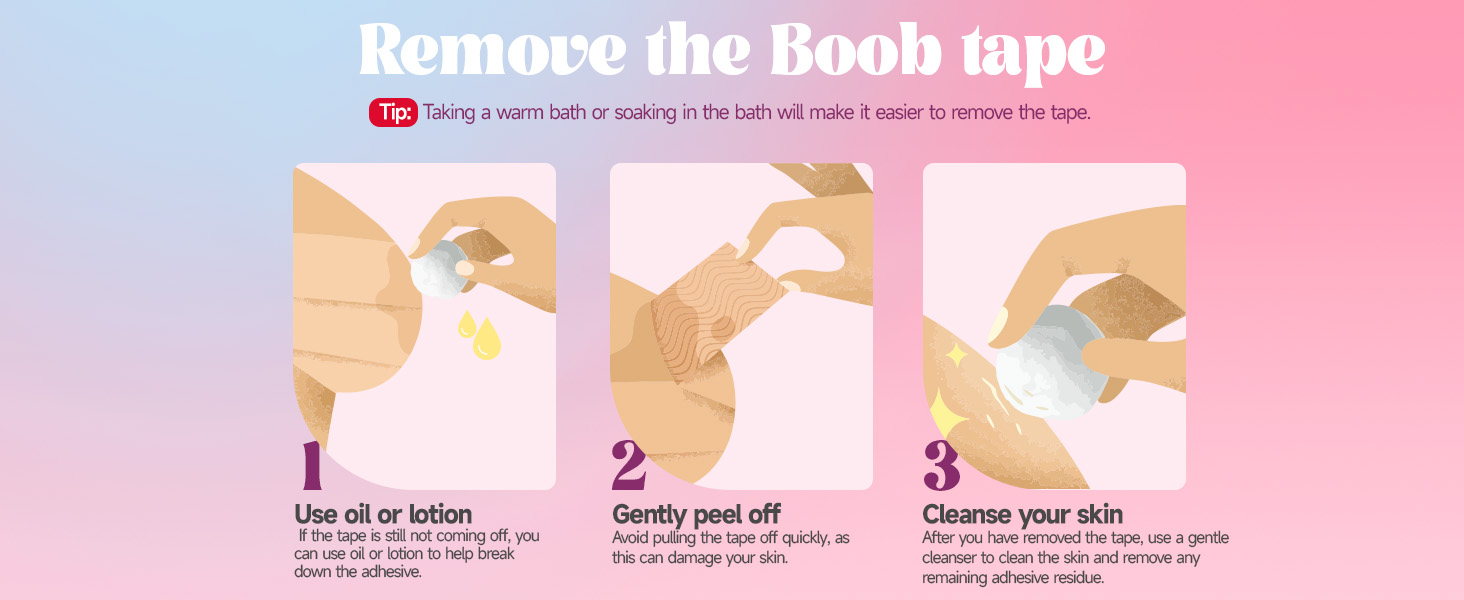 Remove the Boob tape

Tip: Taking a warm bath or soaking in the bath will make it easier to remove the tape.

1

Use oil or lotion

If the tape is still not coming off, you can use oil or lotion to help break down the adhesive.

2

Gently peel off

Avoid pulling the tape off quickly, as this can damage your skin.

3

Cleanse your skin

After you have removed the tape, use a gentle cleanser to clean the skin and remove any remaining adhesive residue.